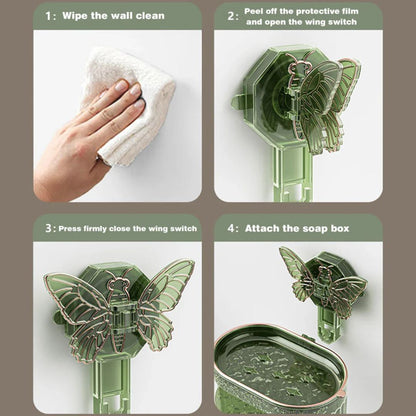 1: Wipe the wall clean

2: Peel off the protective film and open the wing switch

3: Press firmly close the wing switch

4: Attach the soap box