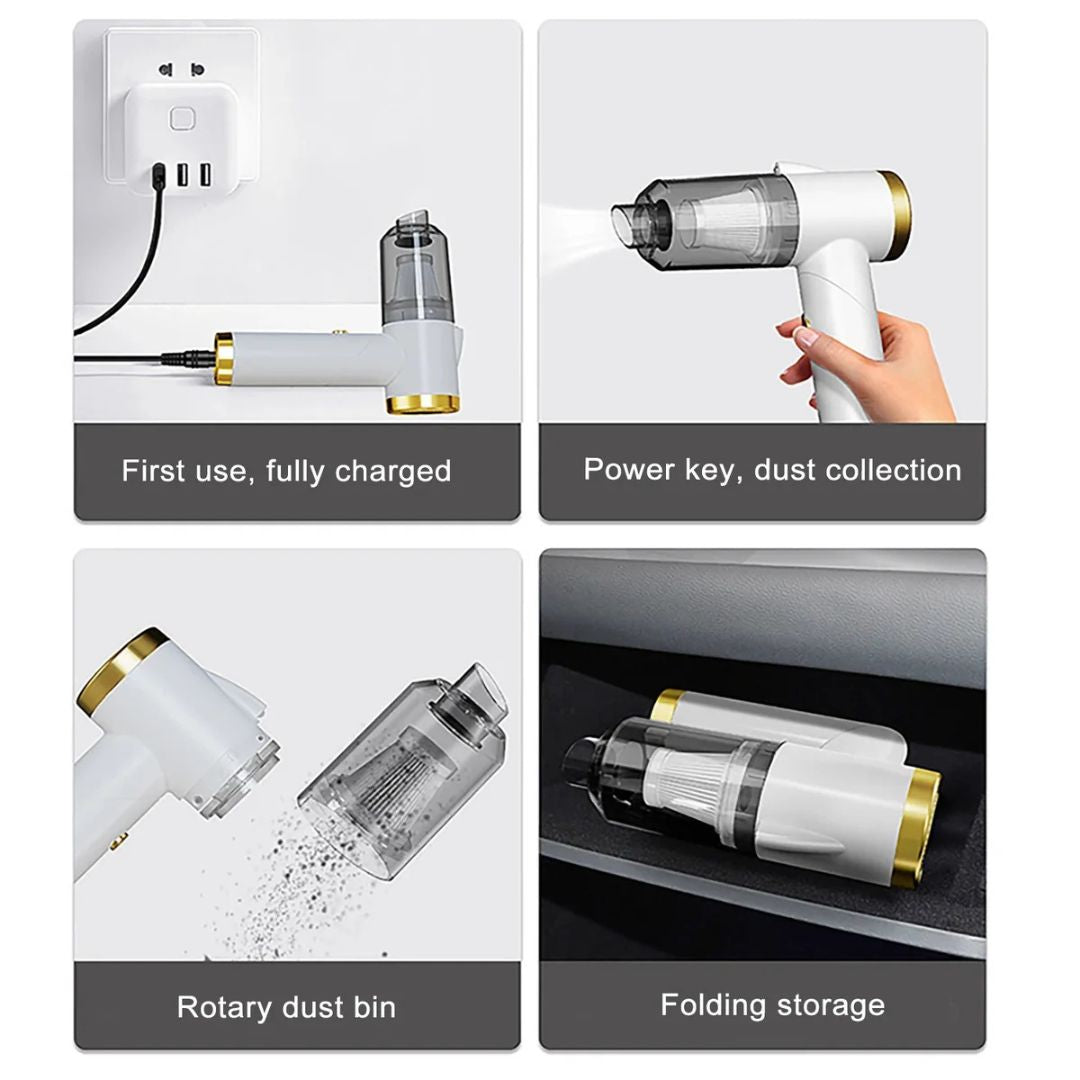 First use, fully charged

Power key, dust collection

Rotary dust bin

Folding storage