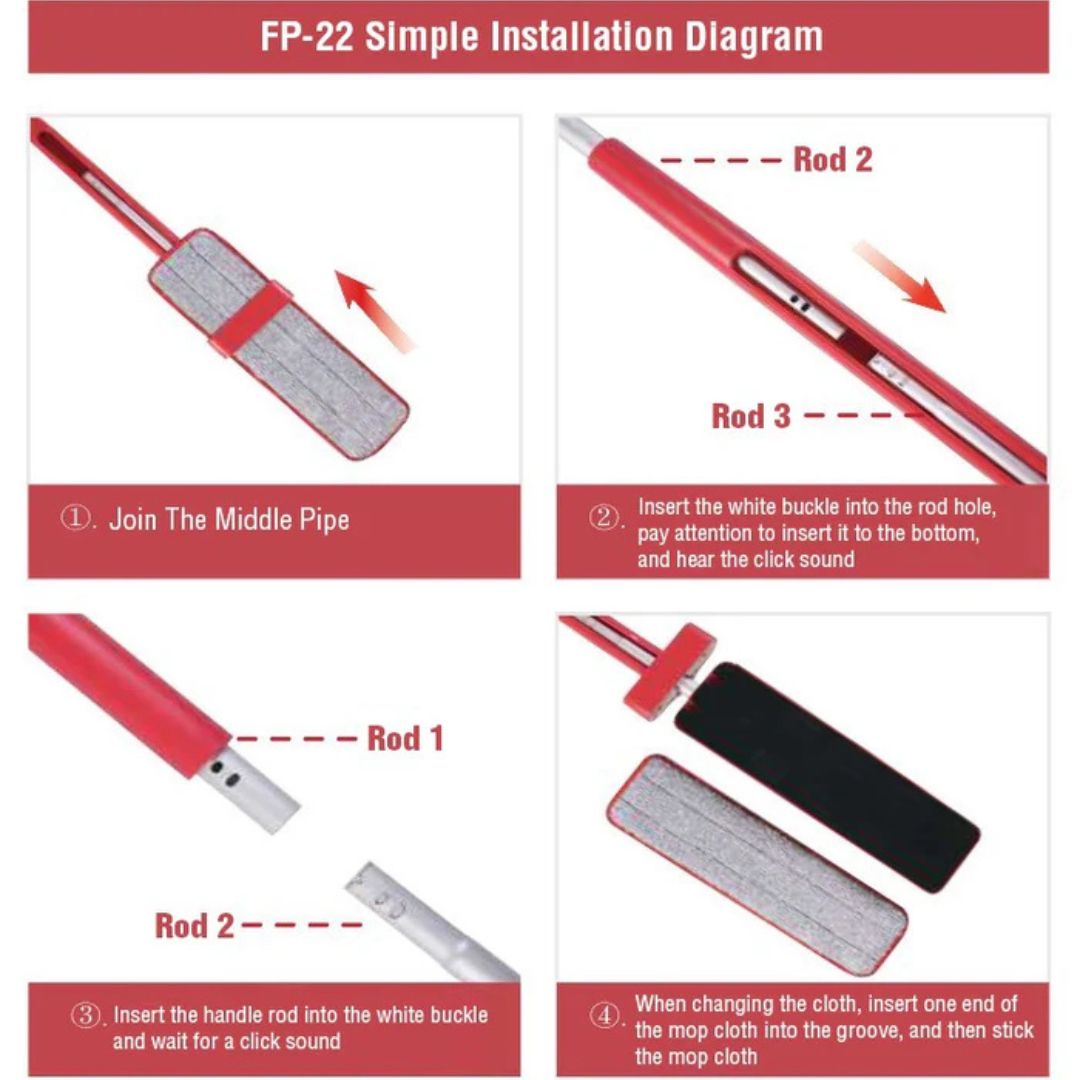 FP-22 Simple Installation Diagram

①. Join The Middle Pipe

Rod 2

Rod 3

②. Insert the white buckle into the rod hole, pay attention to insert it to the bottom, and hear the click sound

Rod 1

Rod 2

③. Insert the handle rod into the white buckle and wait for a click sound

④. When changing the cloth, insert one end of the mop cloth into the groove, and then stick the mop cloth