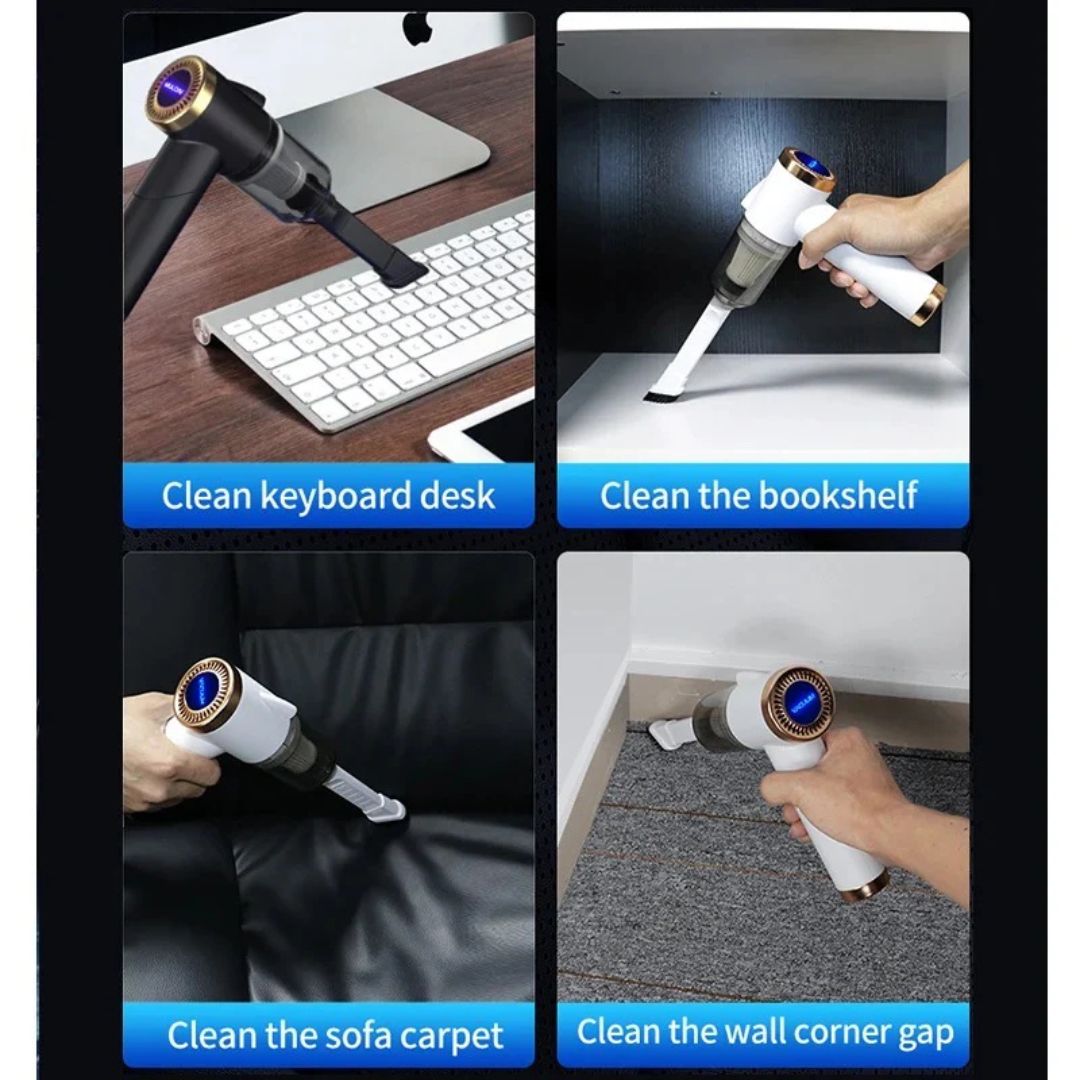 Clean keyboard desk

Clean the bookshelf

Clean the sofa carpet

Clean the wall corner gap