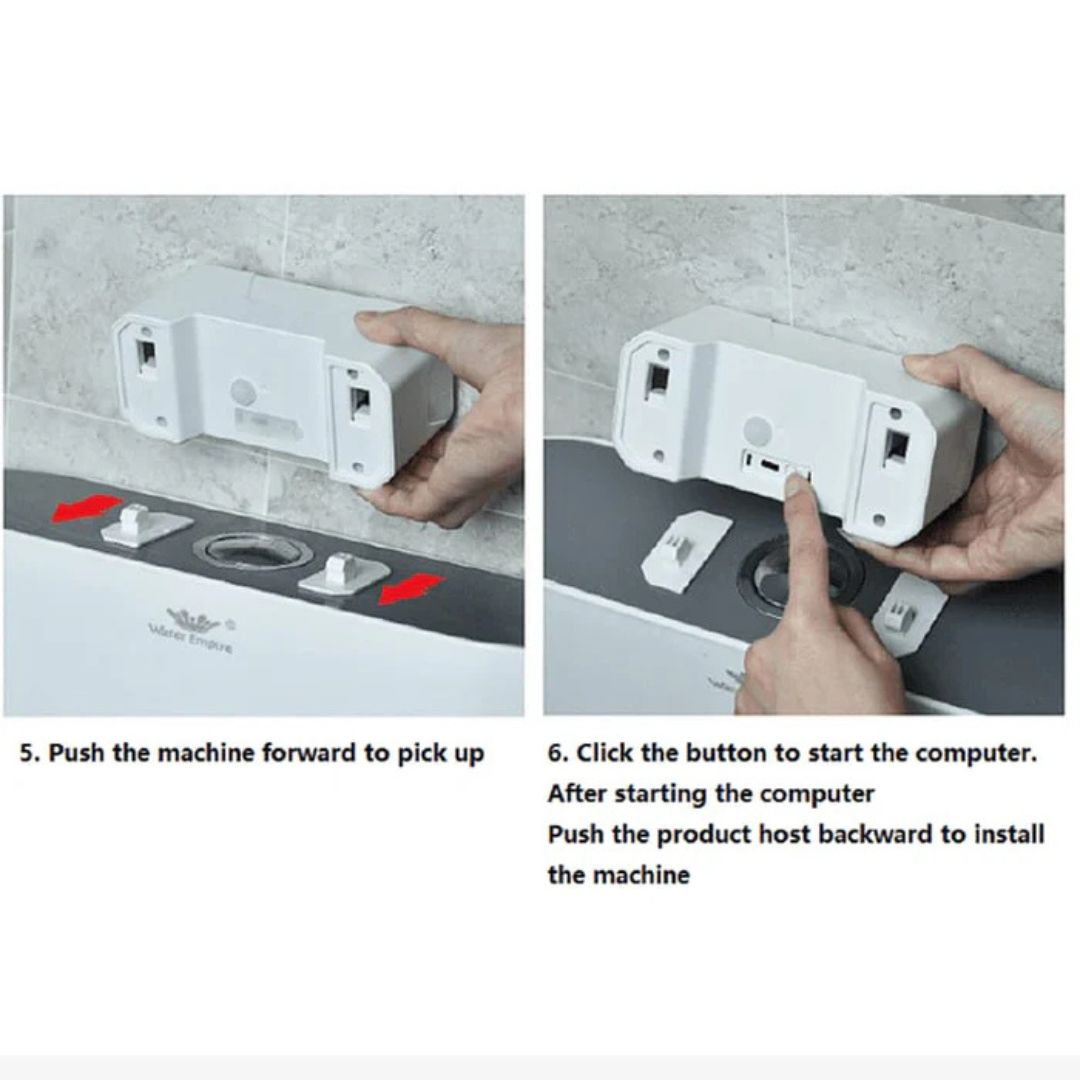 Water Empire

5. Push the machine forward to pick up

6. Click the button to start the computer.
After starting the computer
Push the product host backward to install the machine