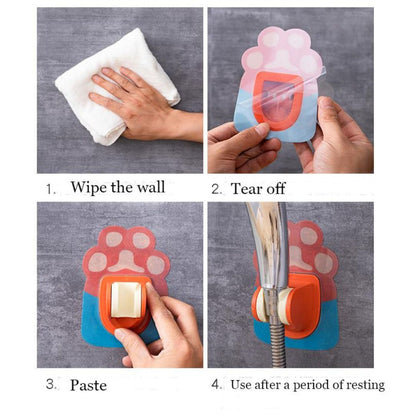 1. Wipe the wall

2. Tear off

3. Paste

4. Use after a period of resting