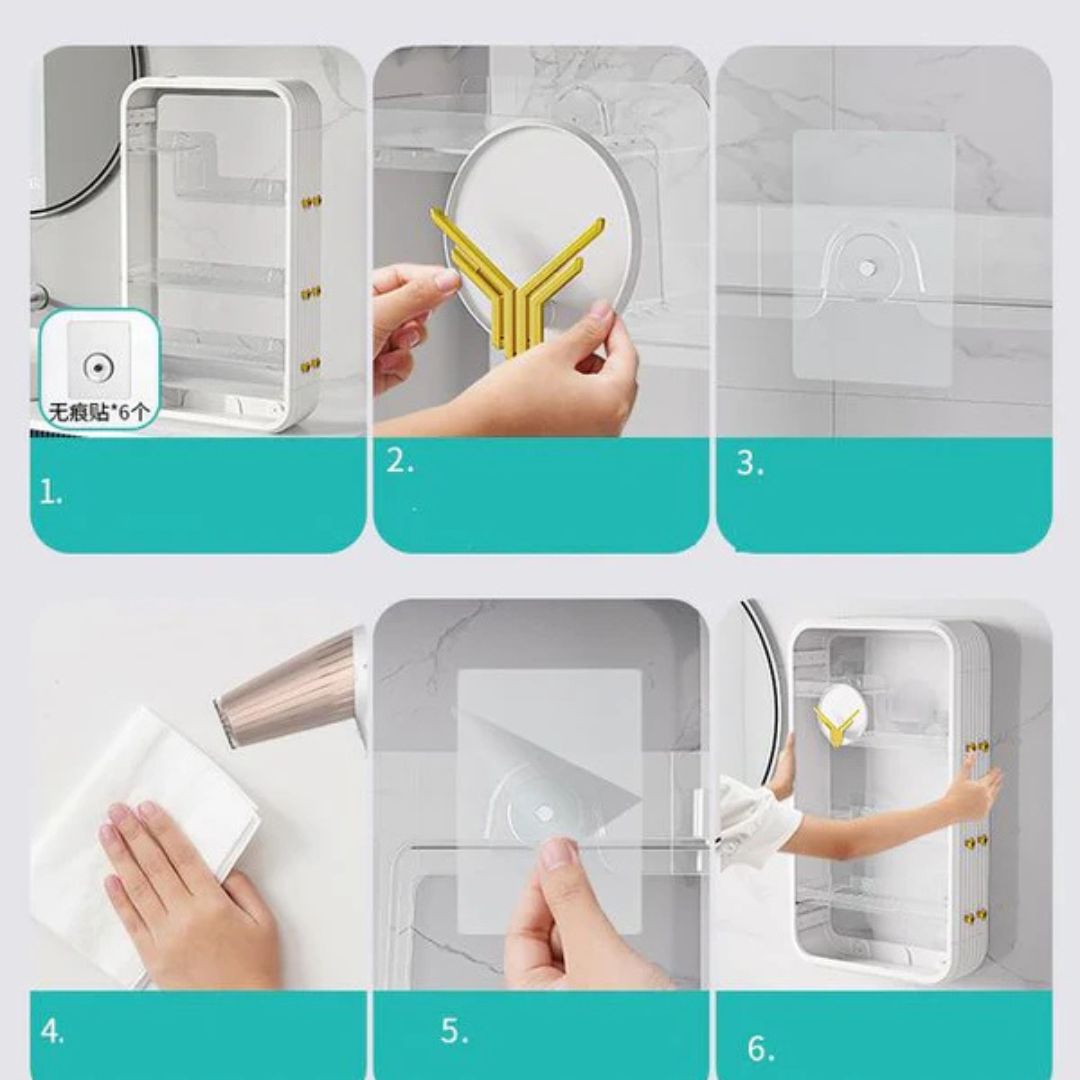 无痕贴*6个

1.

2.

3.

4.

5.

6.