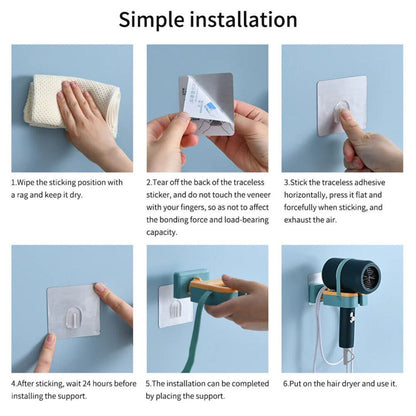 Simple installation

1.Wipe the sticking position with a rag and keep it dry.

2.Tear off the back of the traceless sticker, and do not touch the veneer with your fingers, so as not to affect the bonding force and load-bearing capacity.

3.Stick the traceless adhesive horizontally, press it flat and forcefully when sticking, and exhaust the air.

4.After sticking, wait 24 hours before installing the support.

5.The installation can be completed by placing the support.

6.Put on the hair dryer and use it.