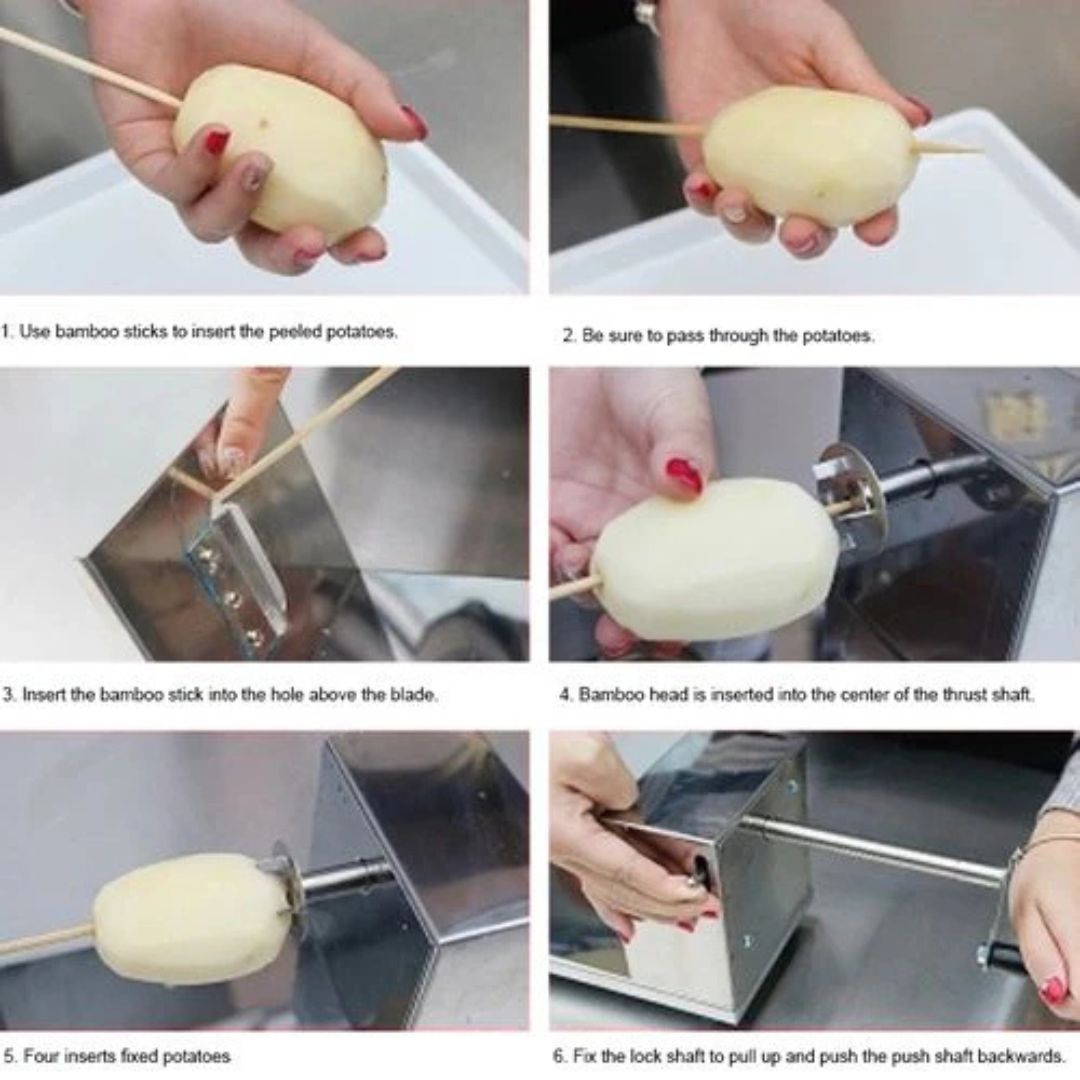 1. Use bamboo sticks to insert the peeled potatoes.

2. Be sure to pass through the potatoes.

3. Insert the bamboo stick into the hole above the blade.

4. Bamboo head is inserted into the center of the thrust shaft.

5. Four inserts fixed potatoes

6. Fix the lock shaft to pull up and push the push shaft backwards.