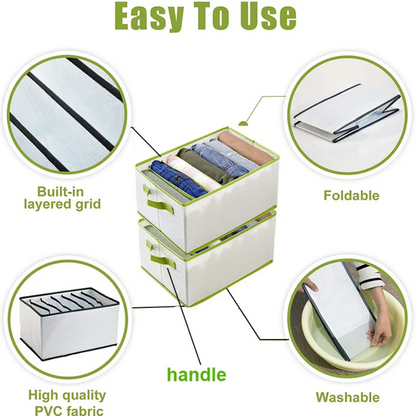 Easy To Use

Built-in layered grid

Foldable

handle

High quality PVC fabric

Washable