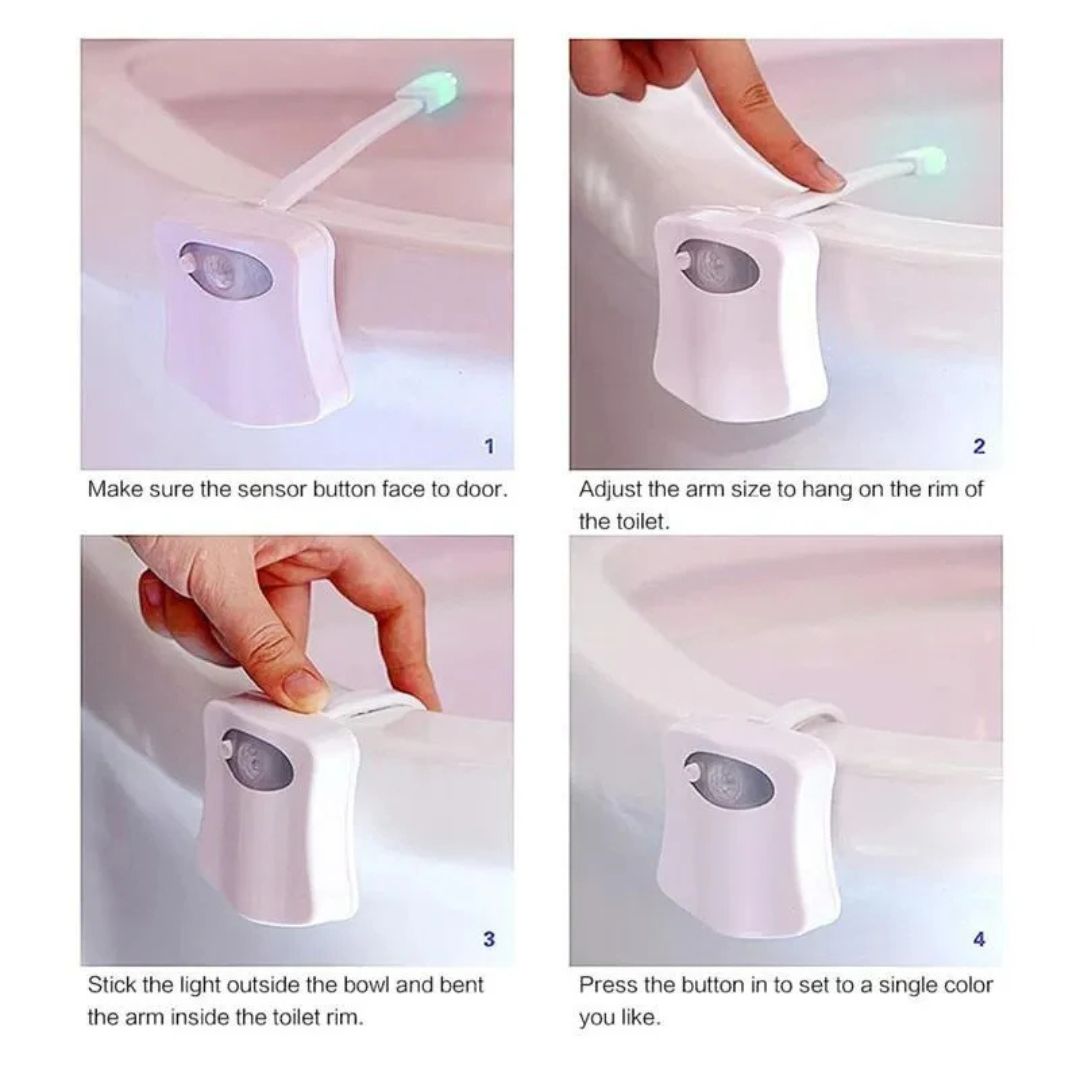 1

Make sure the sensor button face to door.

2

Adjust the arm size to hang on the rim of the toilet.

3

Stick the light outside the bowl and bent the arm inside the toilet rim.

4

Press the button in to set to a single color you like.