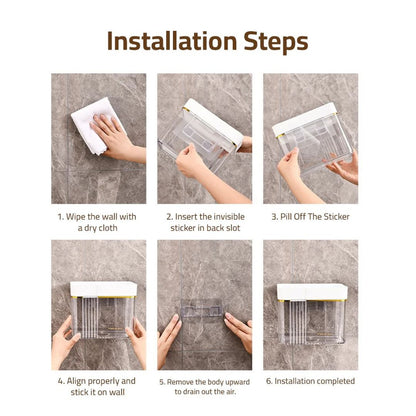 Installation Steps

1. Wipe the wall with a dry cloth

2. Insert the invisible sticker in back slot

3. Pill Off The Sticker

4. Align properly and stick it on wall

5. Remove the body upward to drain out the air.

6. Installation completed