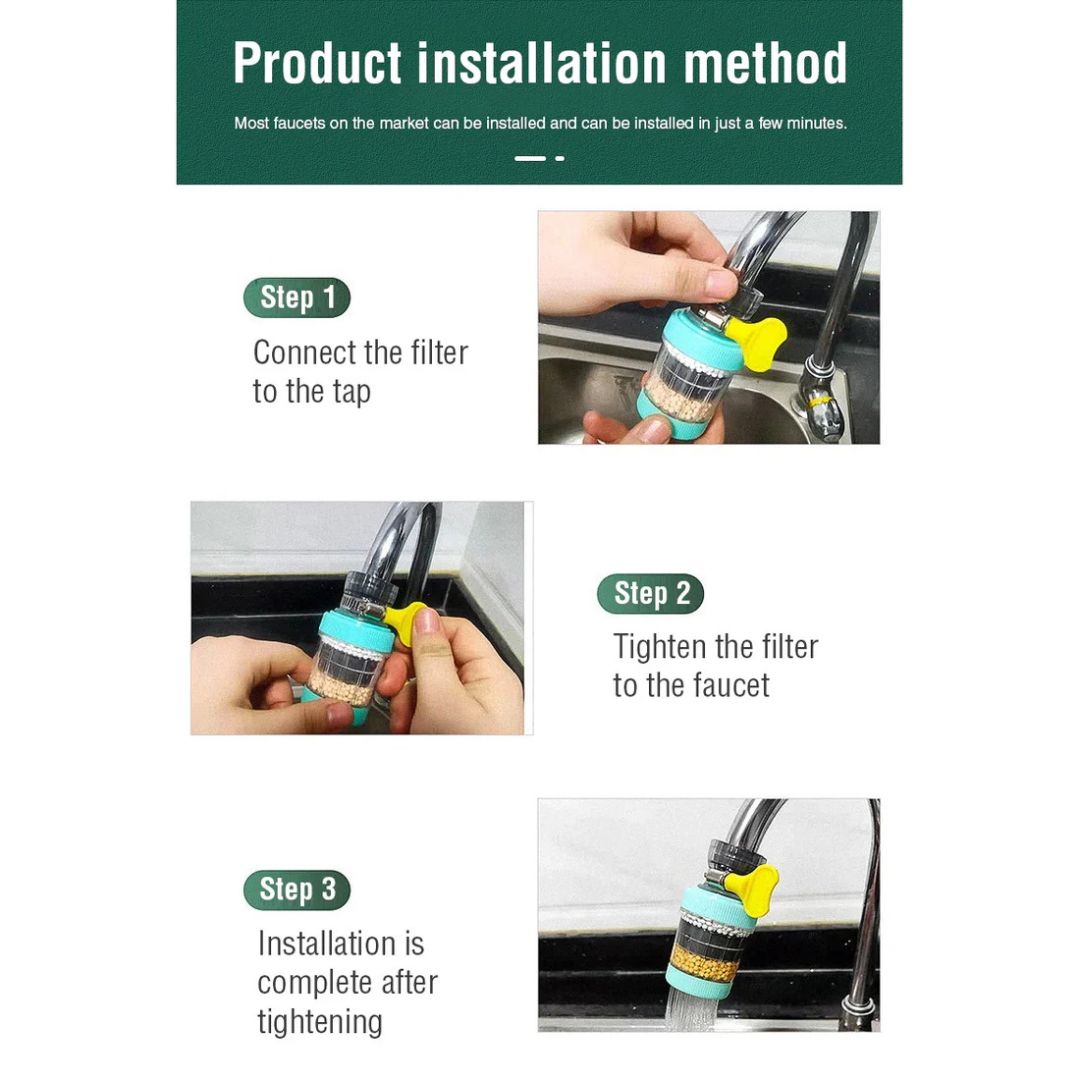 Product installation method

Most faucets on the market can be installed and can be installed in just a few minutes.

Step 1

Connect the filter to the tap

Step 2

Tighten the filter to the faucet

Step 3

Installation is complete after tightening