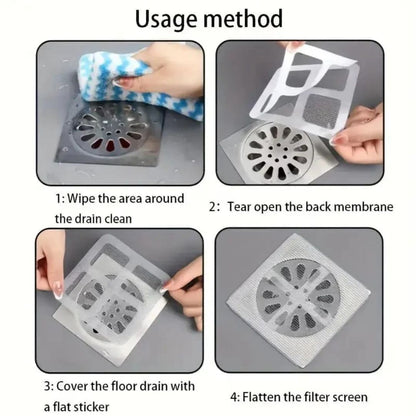 Usage method

1: Wipe the area around the drain clean

2: Tear open the back membrane

3: Cover the floor drain with a flat sticker

4: Flatten the filter screen