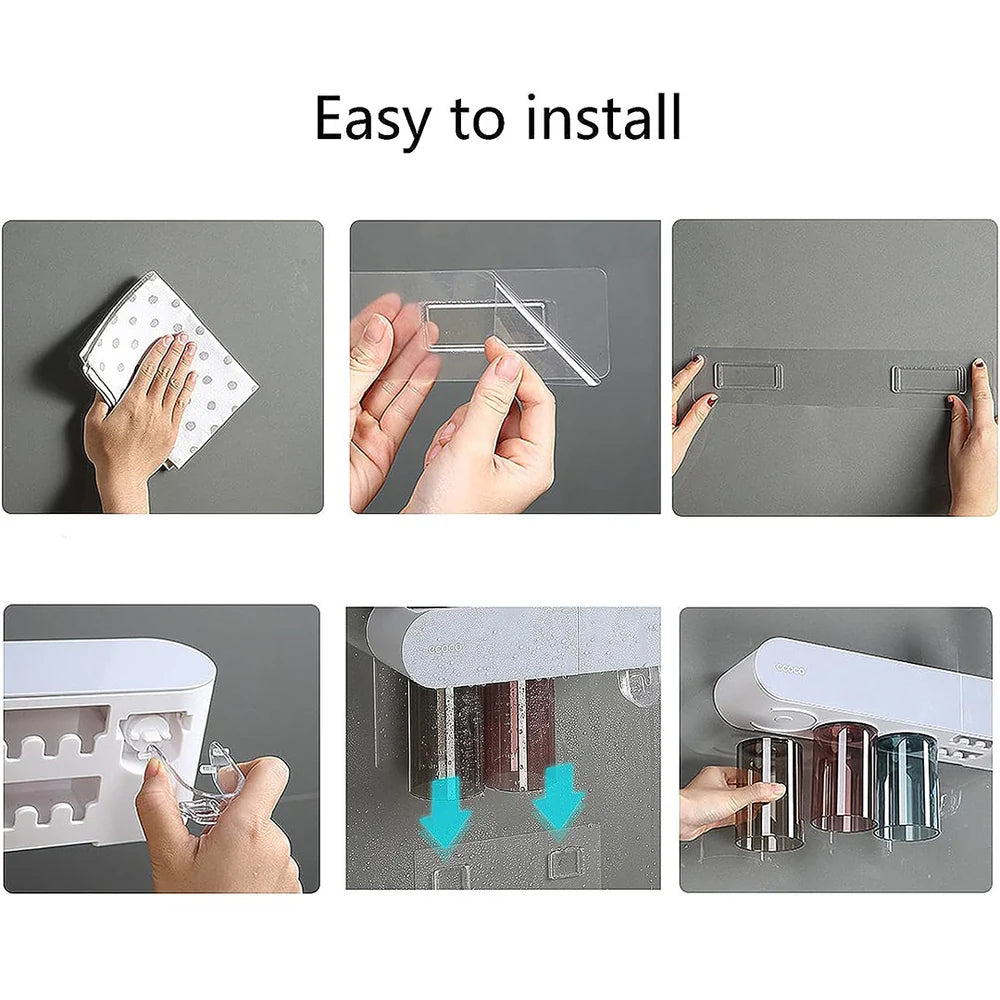 Easy to install

ecoco

ecoco