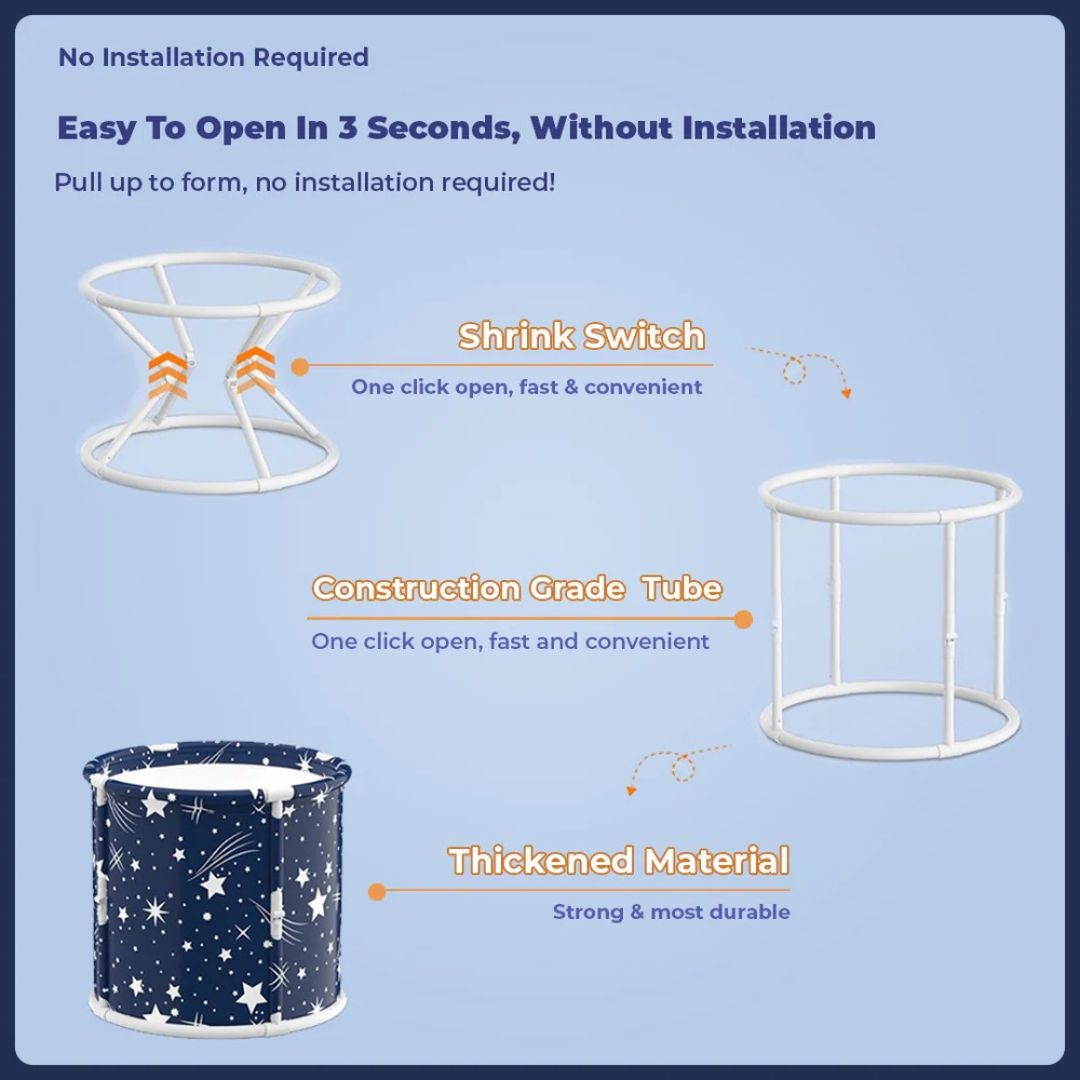 No Installation Required

Easy To Open In 3 Seconds, Without Installation

Pull up to form, no installation required!

Shrink Switch

One click open, fast & convenient

Construction Grade Tube

One click open, fast and convenient

Thickened Material

Strong & most durable