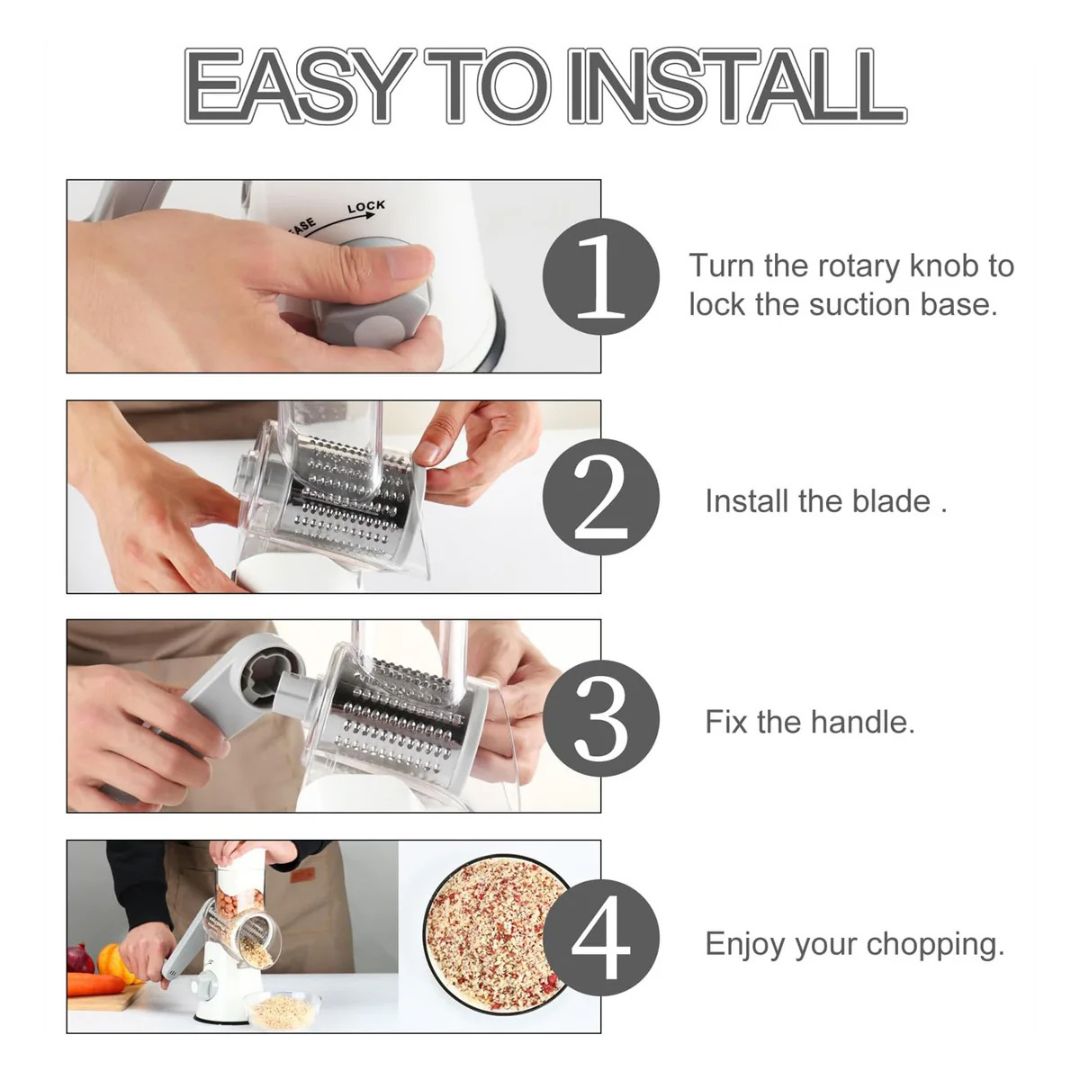 EASY TO INSTALL

EASE LOCK

1

Turn the rotary knob to lock the suction base.

2

Install the blade .

3

Fix the handle.

4

Enjoy your chopping.