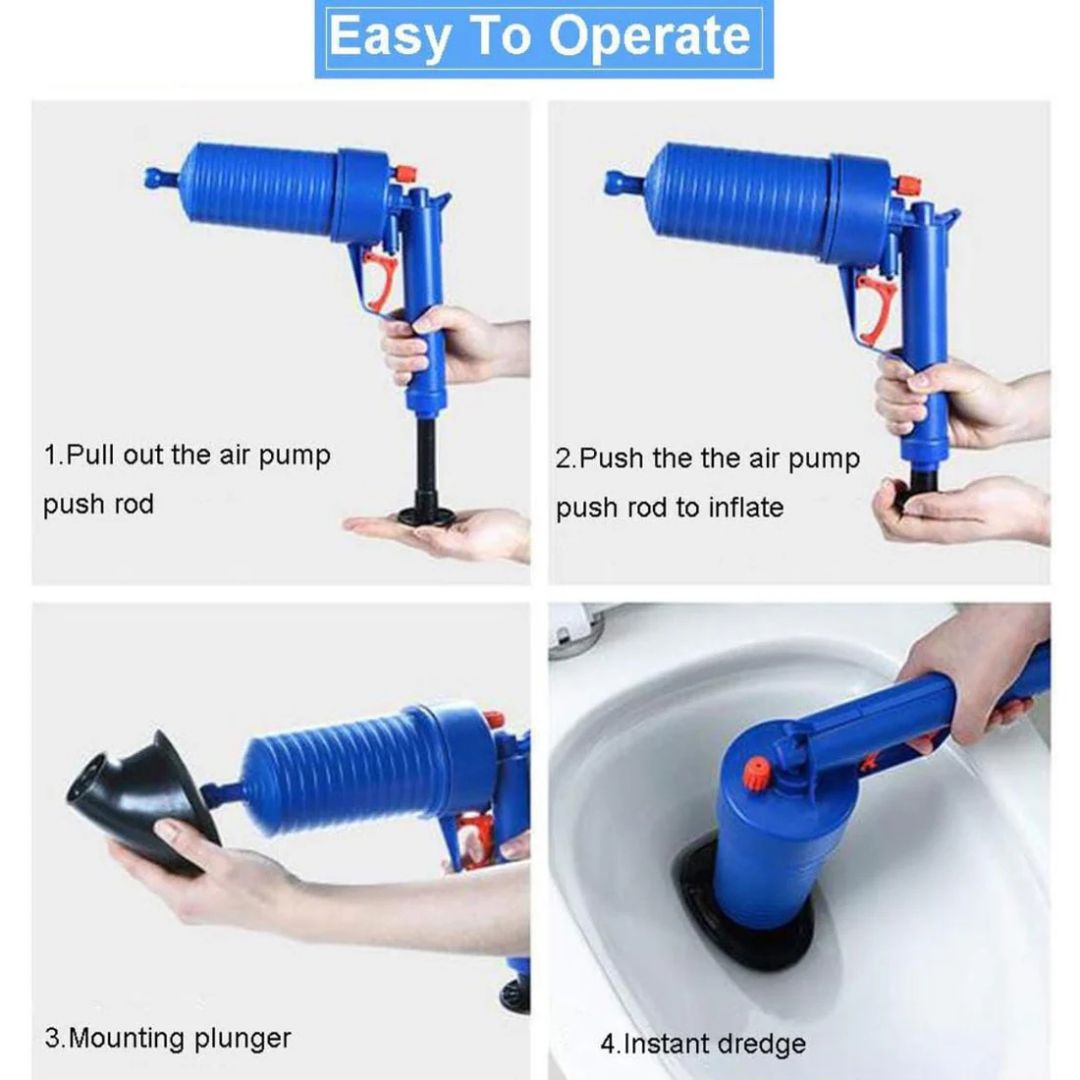 Easy To Operate

1.Pull out the air pump push rod

2.Push the the air pump push rod to inflate

3.Mounting plunger

4.Instant dredge