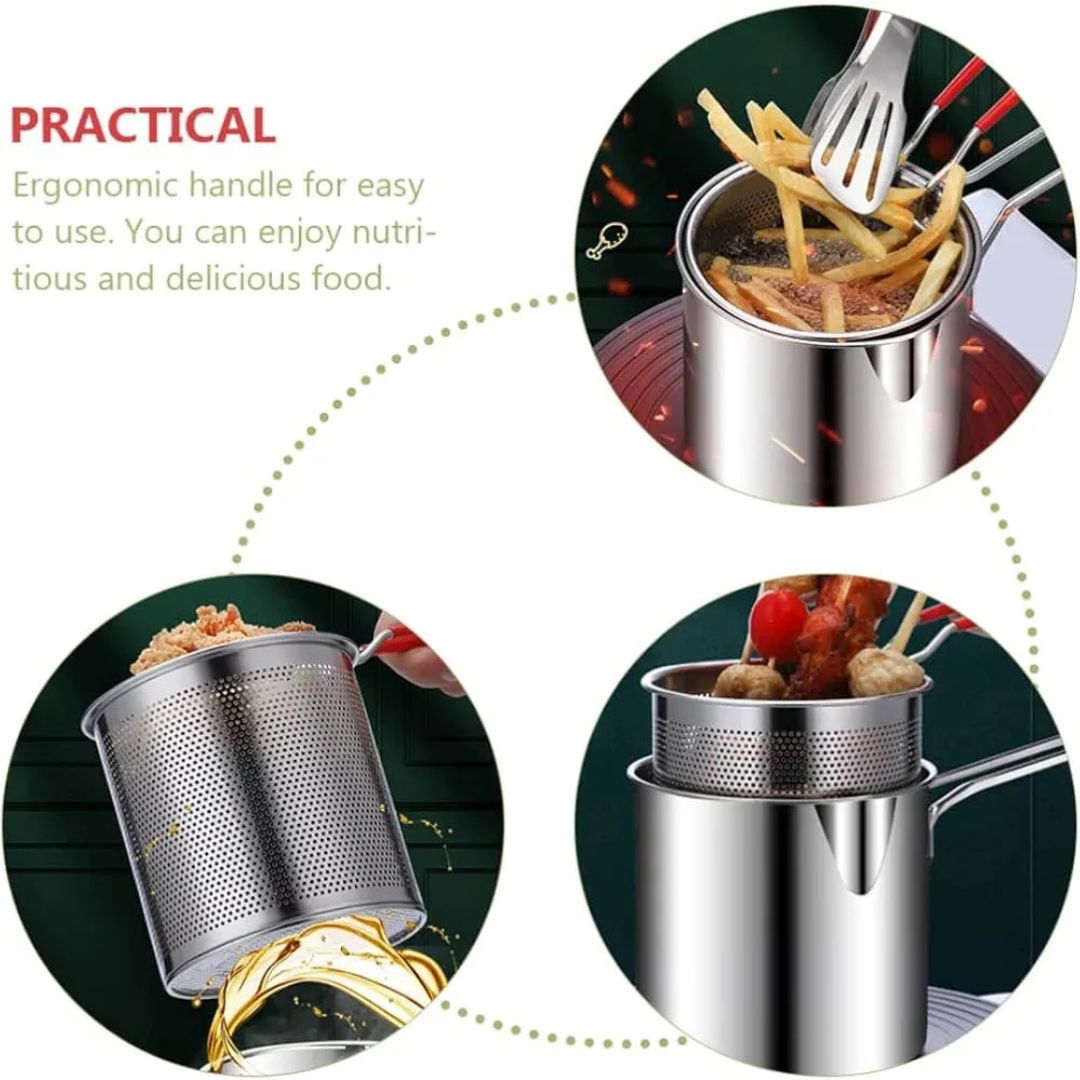 PRACTICAL

Ergonomic handle for easy to use. You can enjoy nutritious and delicious food.