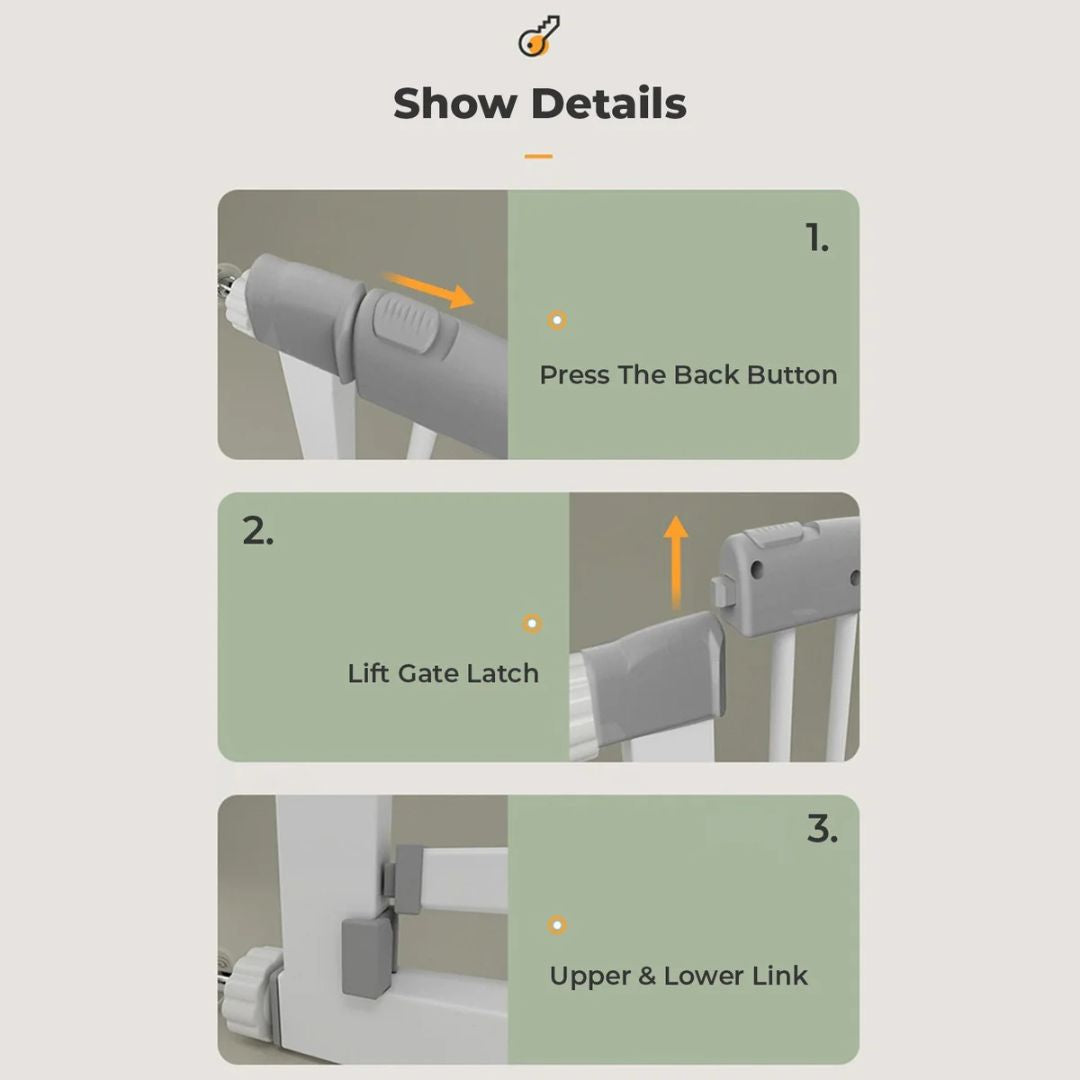 Show Details

1.

Press The Back Button

2.

Lift Gate Latch

3.

Upper & Lower Link