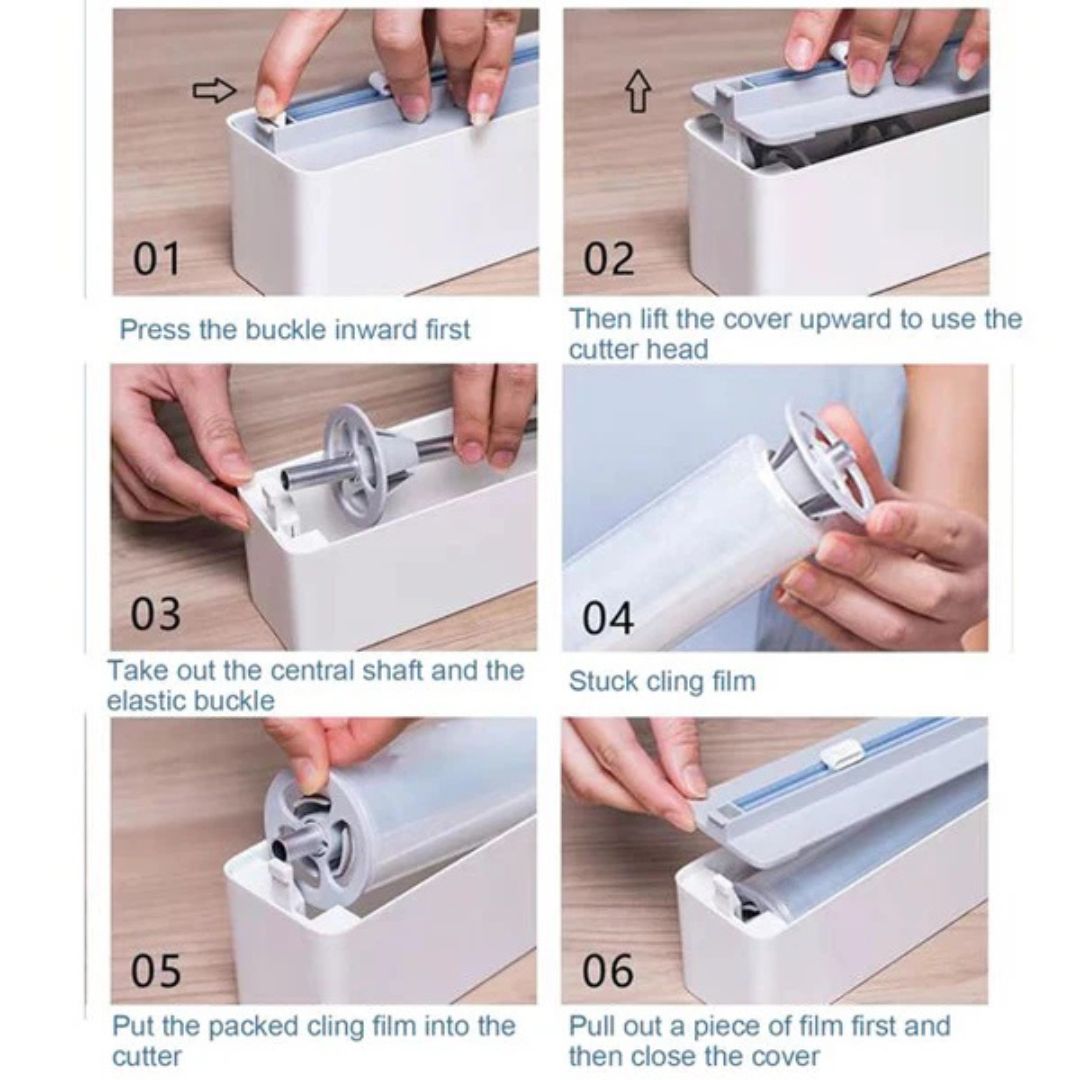 01

Press the buckle inward first

02

Then lift the cover upward to use the cutter head

03

Take out the central shaft and the elastic buckle

04

Stuck cling film

05

Put the packed cling film into the cutter

06

Pull out a piece of film first and then close the cover