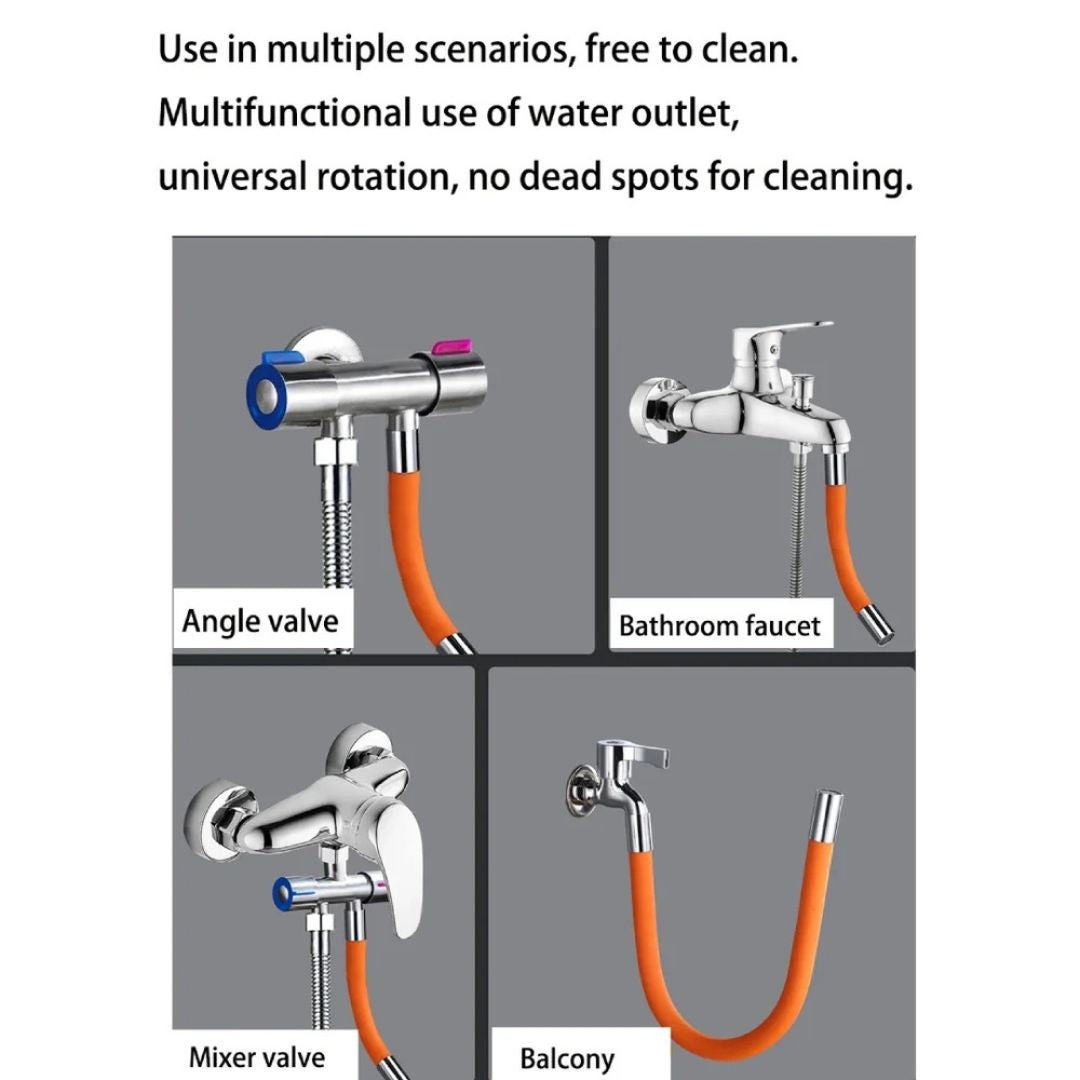 Use in multiple scenarios, free to clean.
Multifunctional use of water outlet,
universal rotation, no dead spots for cleaning.

Angle valve

Bathroom faucet

Mixer valve

Balcony