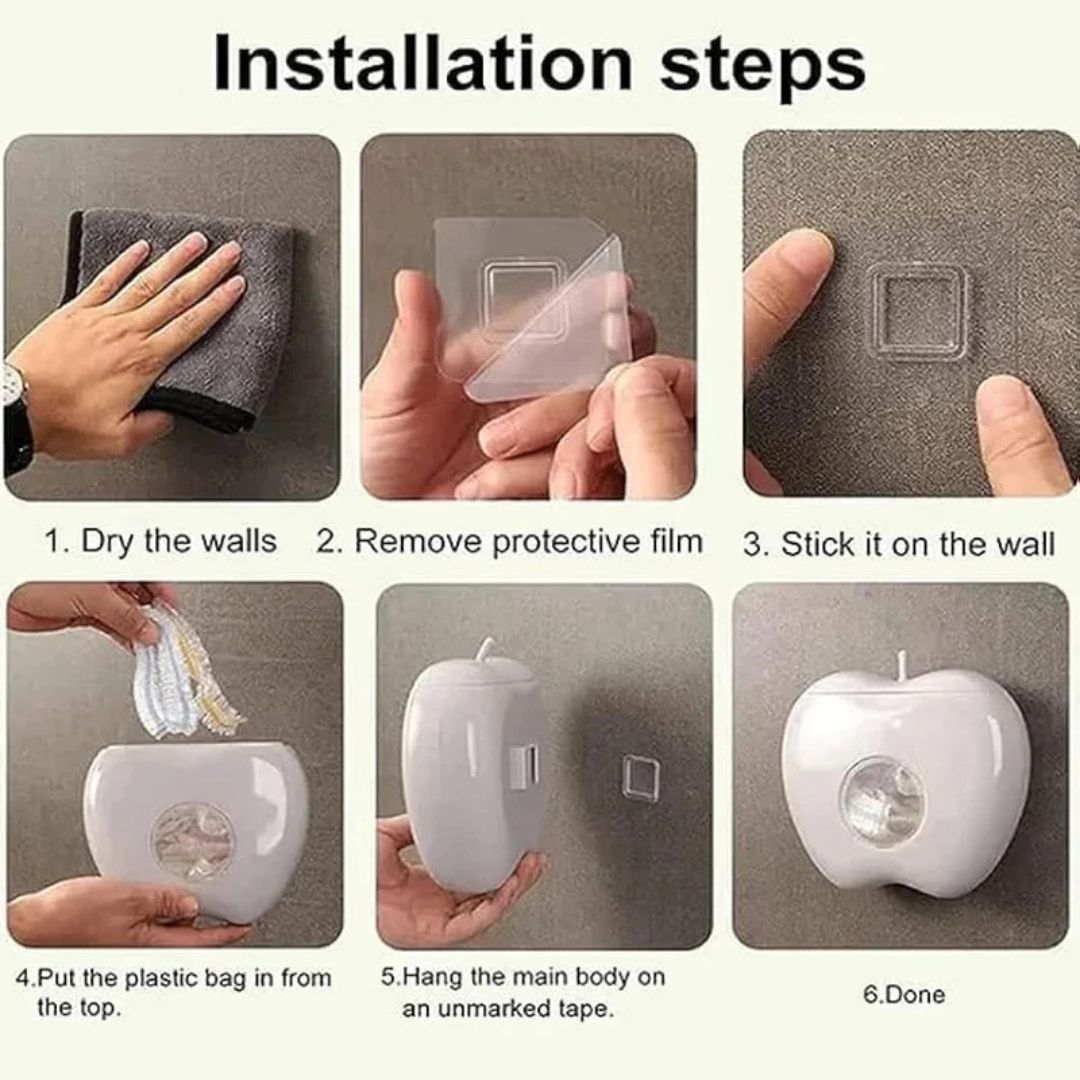 Installation steps

1. Dry the walls

2. Remove protective film

3. Stick it on the wall

4.Put the plastic bag in from the top.

5.Hang the main body on an unmarked tape.

6.Done