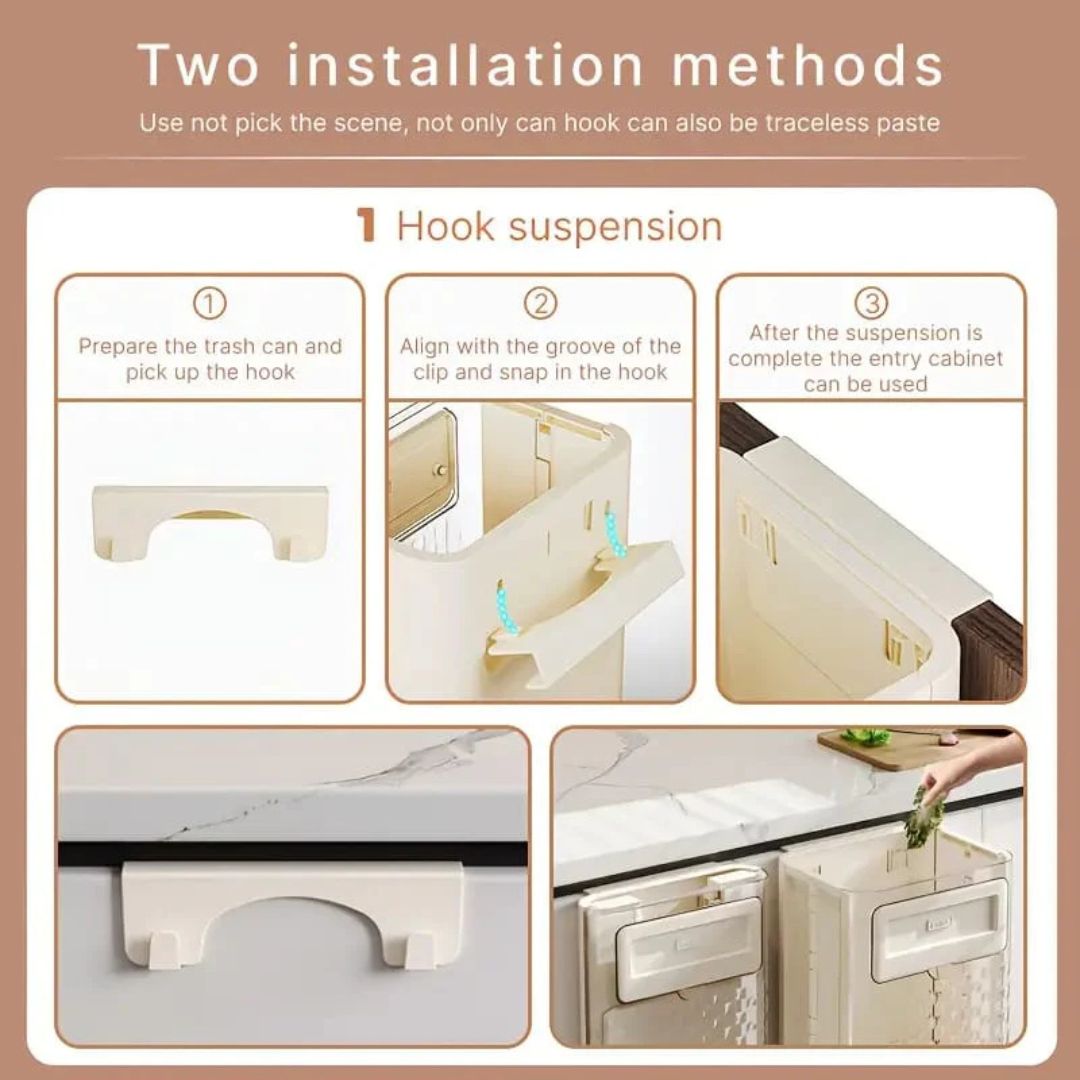 Two installation methods

Use not pick the scene, not only can hook can also be traceless paste

1 Hook suspension

①
Prepare the trash can and pick up the hook

②
Align with the groove of the clip and snap in the hook

③
After the suspension is complete the entry cabinet can be used