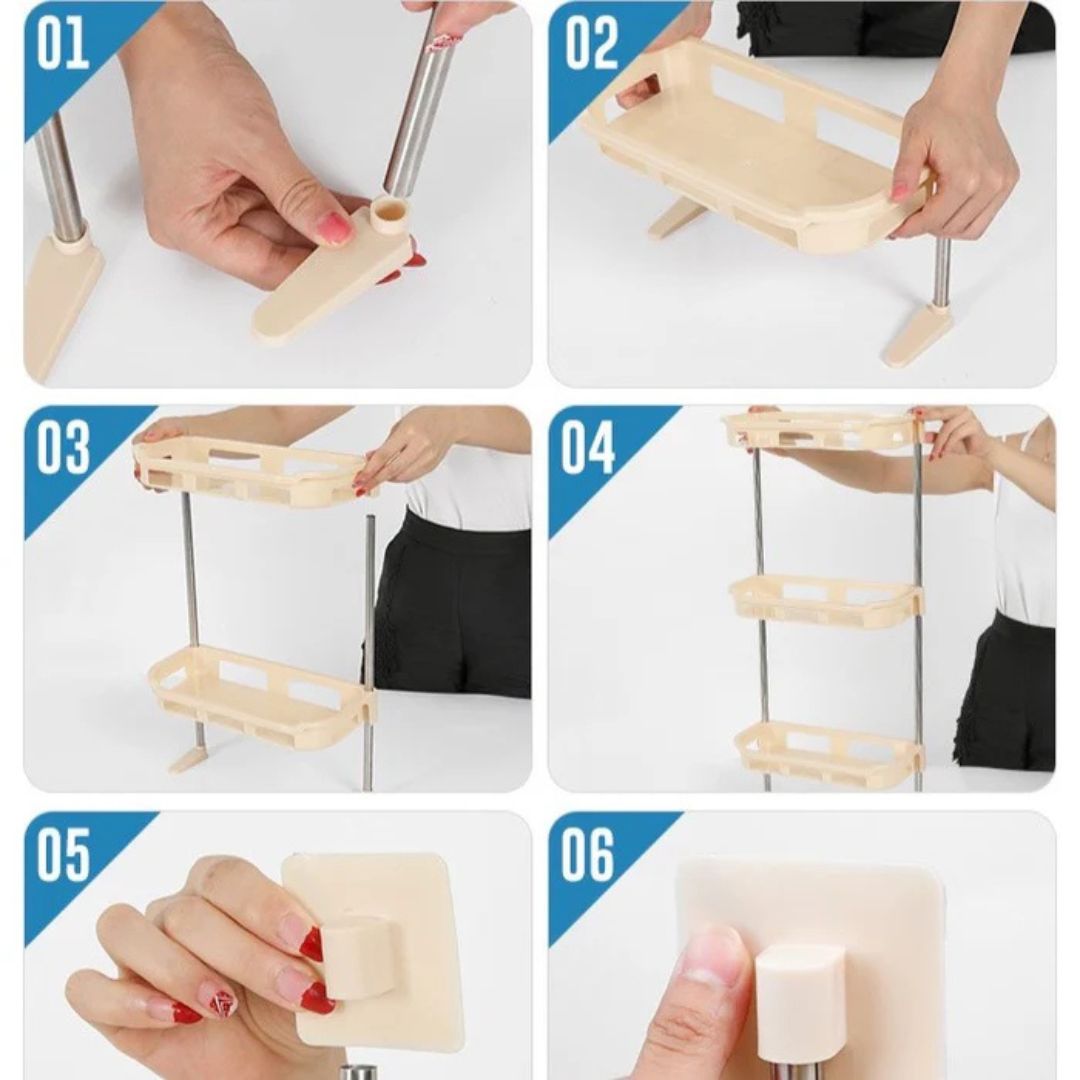 01

02

03

04

05

06