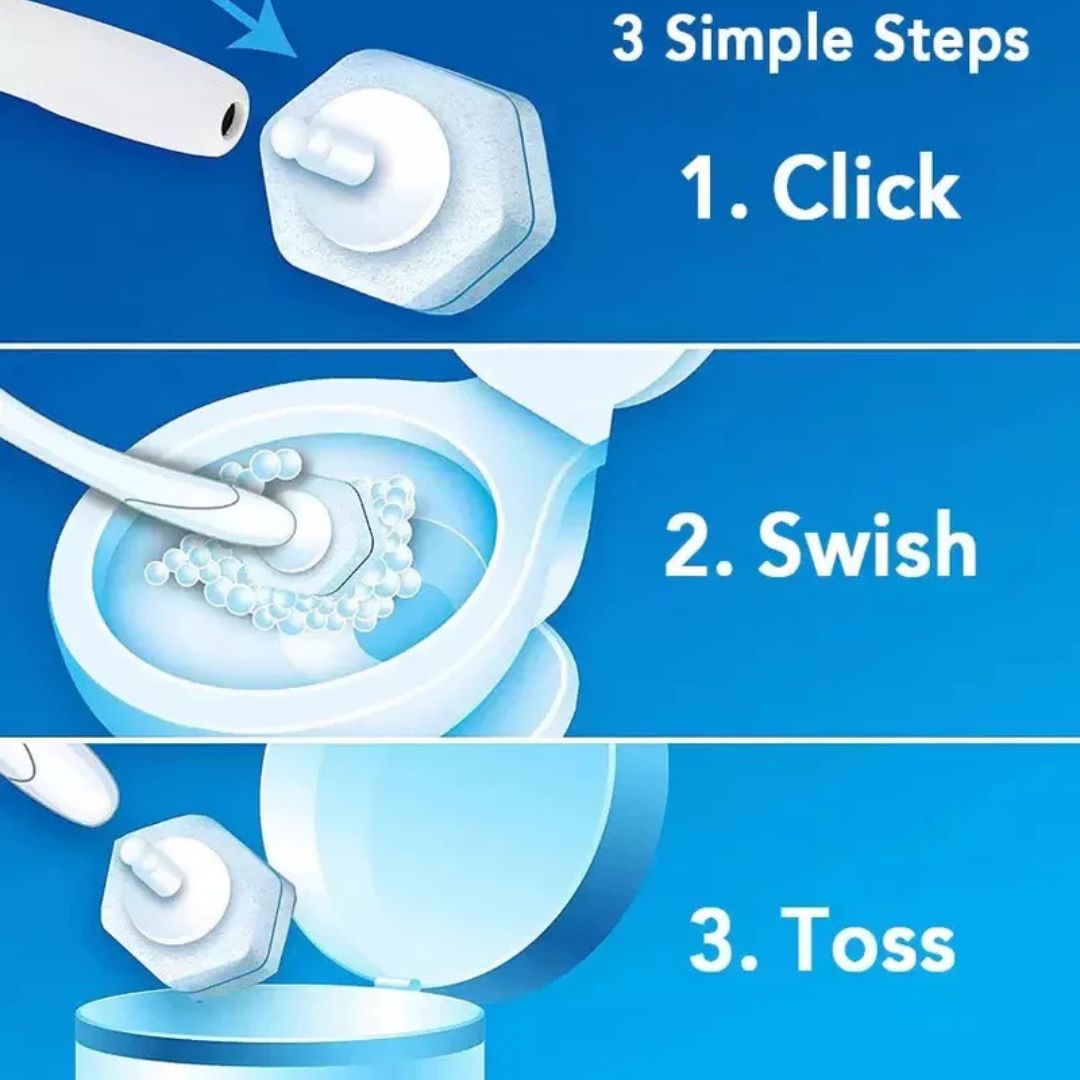 3 Simple Steps

1. Click

2. Swish

3. Toss