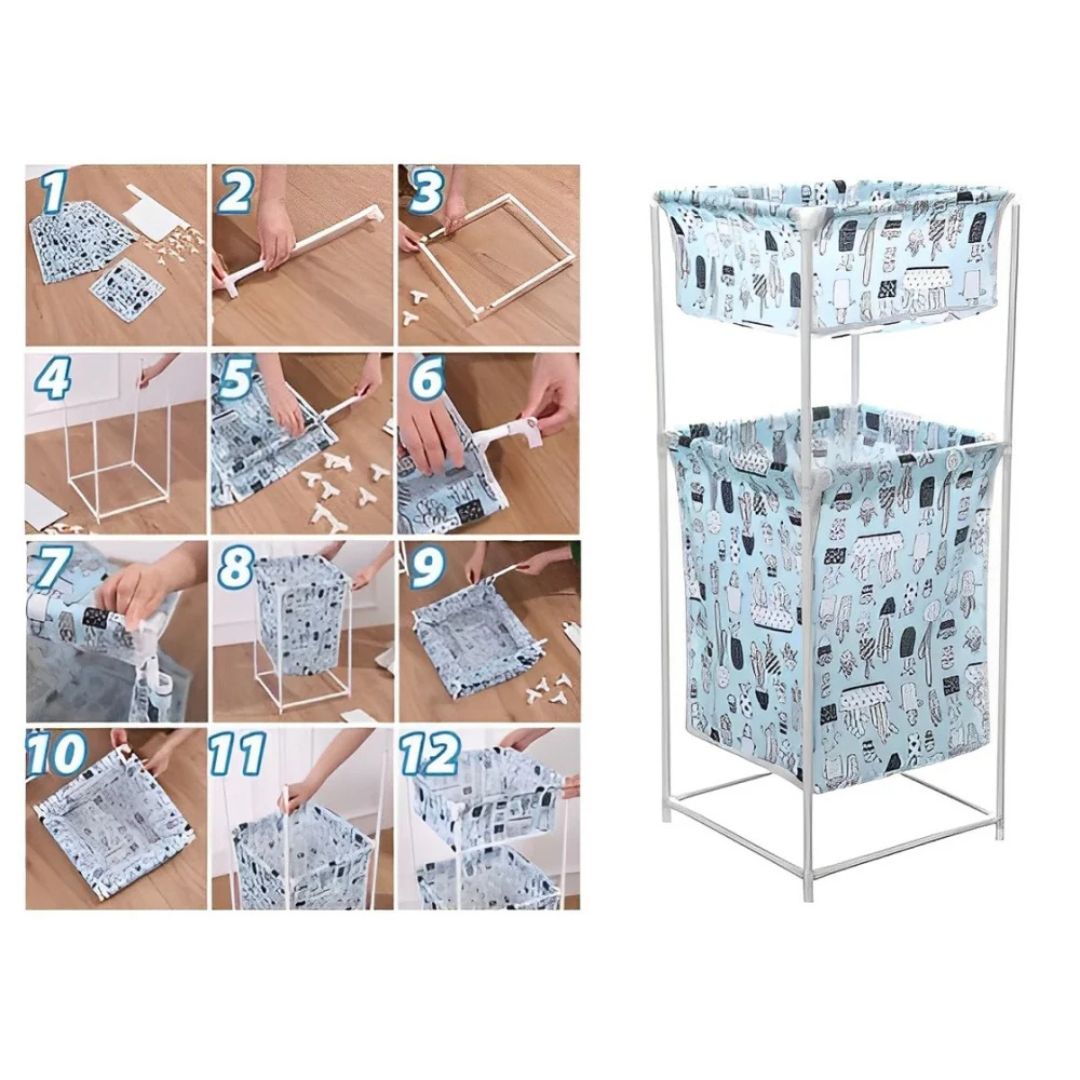 1
2
3
4
5
6
7
8
9
10
11
12