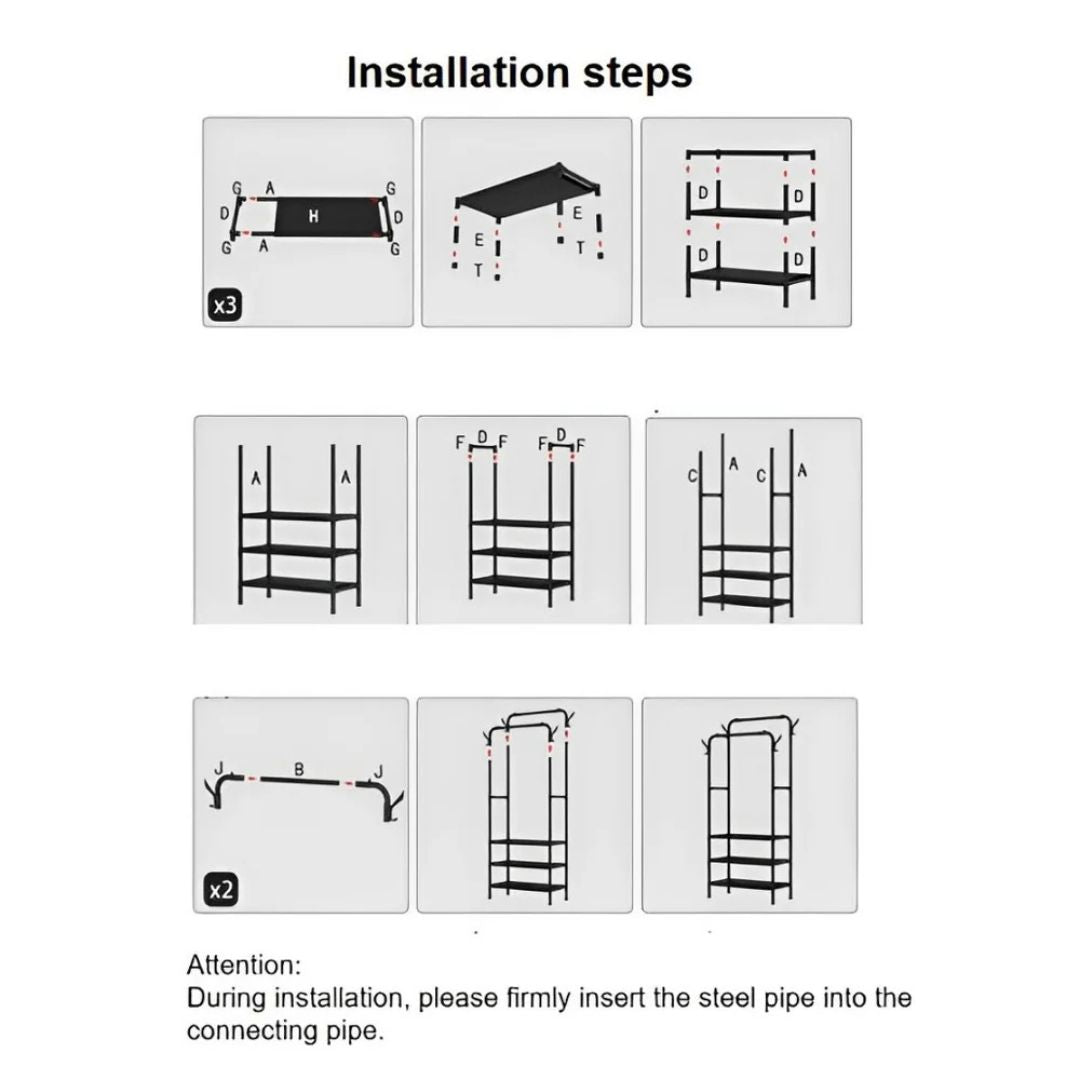 Installation steps

G A G
D H D
G A G
x3

E
E T
T

D D
D D

A A

F D F F D F

C A C A

J B J
x2

Attention:
During installation, please firmly insert the steel pipe into the connecting pipe.