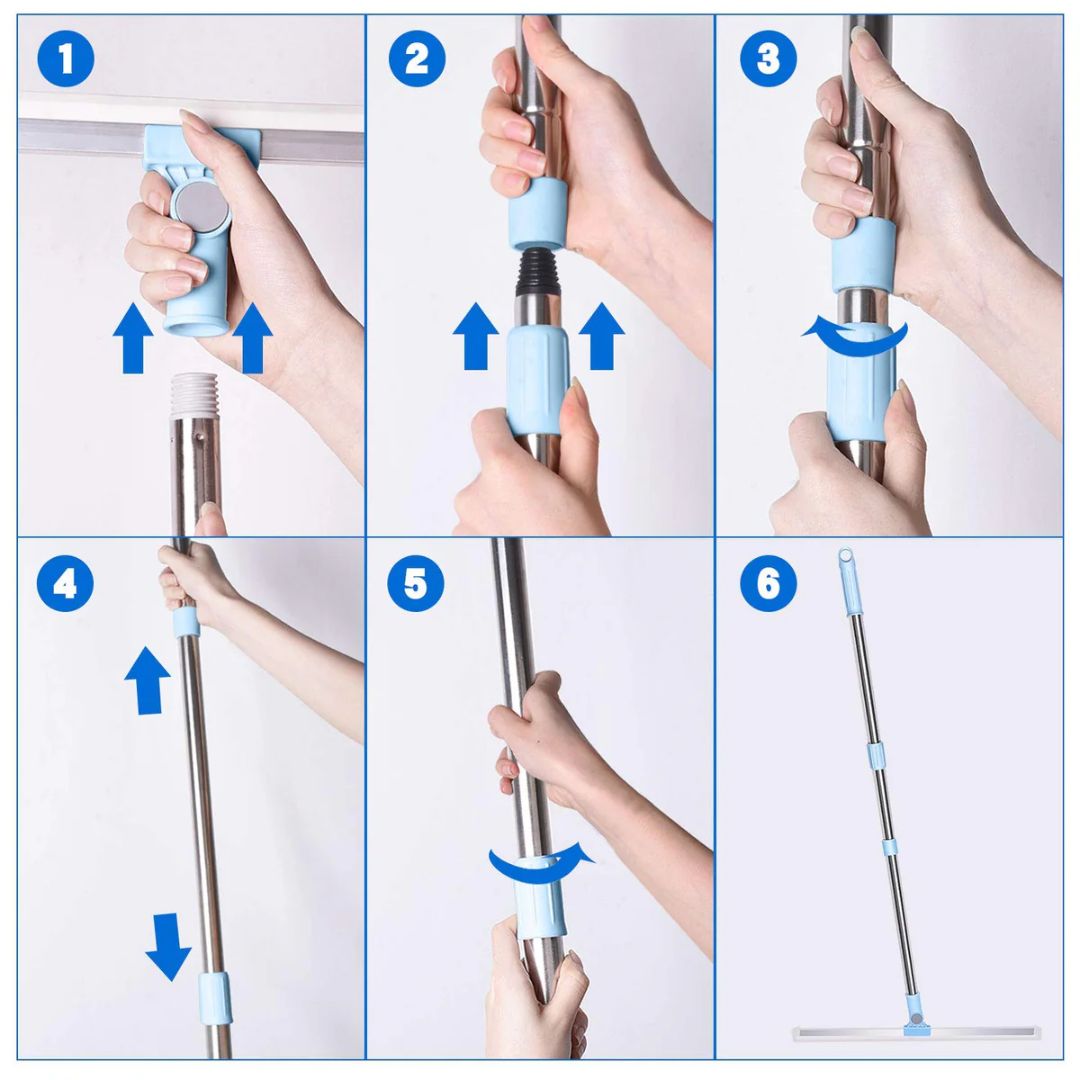 1
2
3
4
5
6