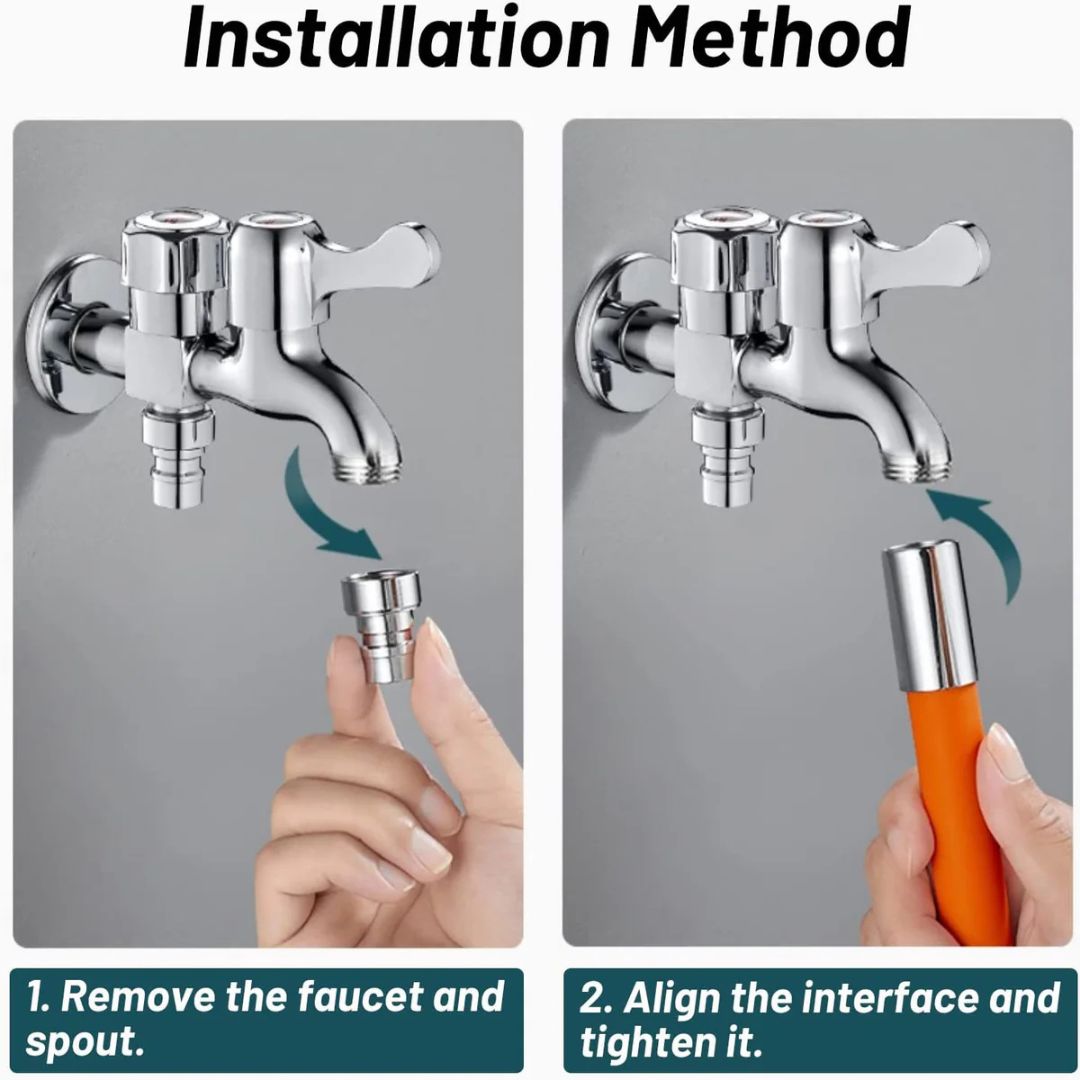 Installation Method

1. Remove the faucet and spout.

2. Align the interface and tighten it.