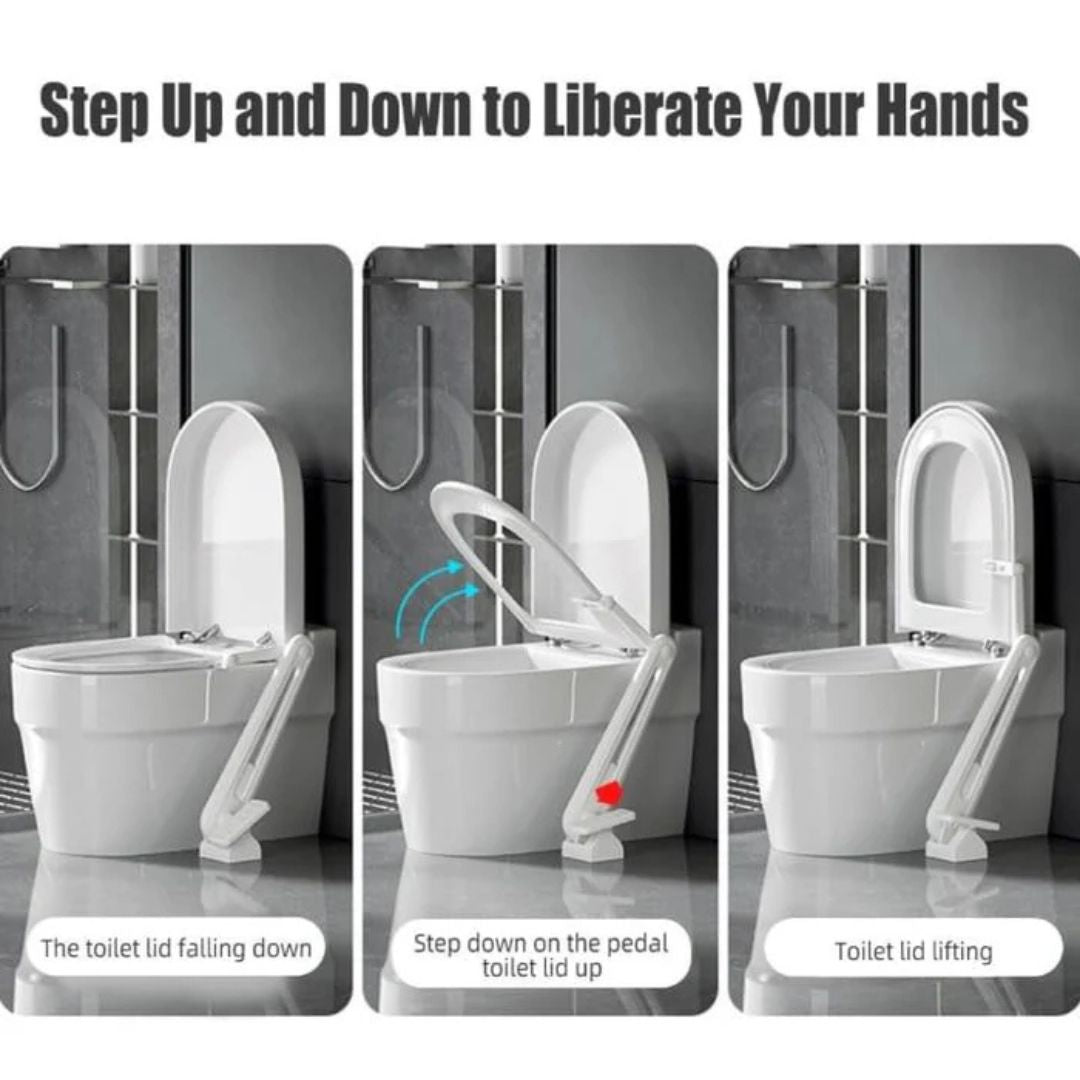 Step Up and Down to Liberate Your Hands

The toilet lid falling down

Step down on the pedal toilet lid up

Toilet lid lifting