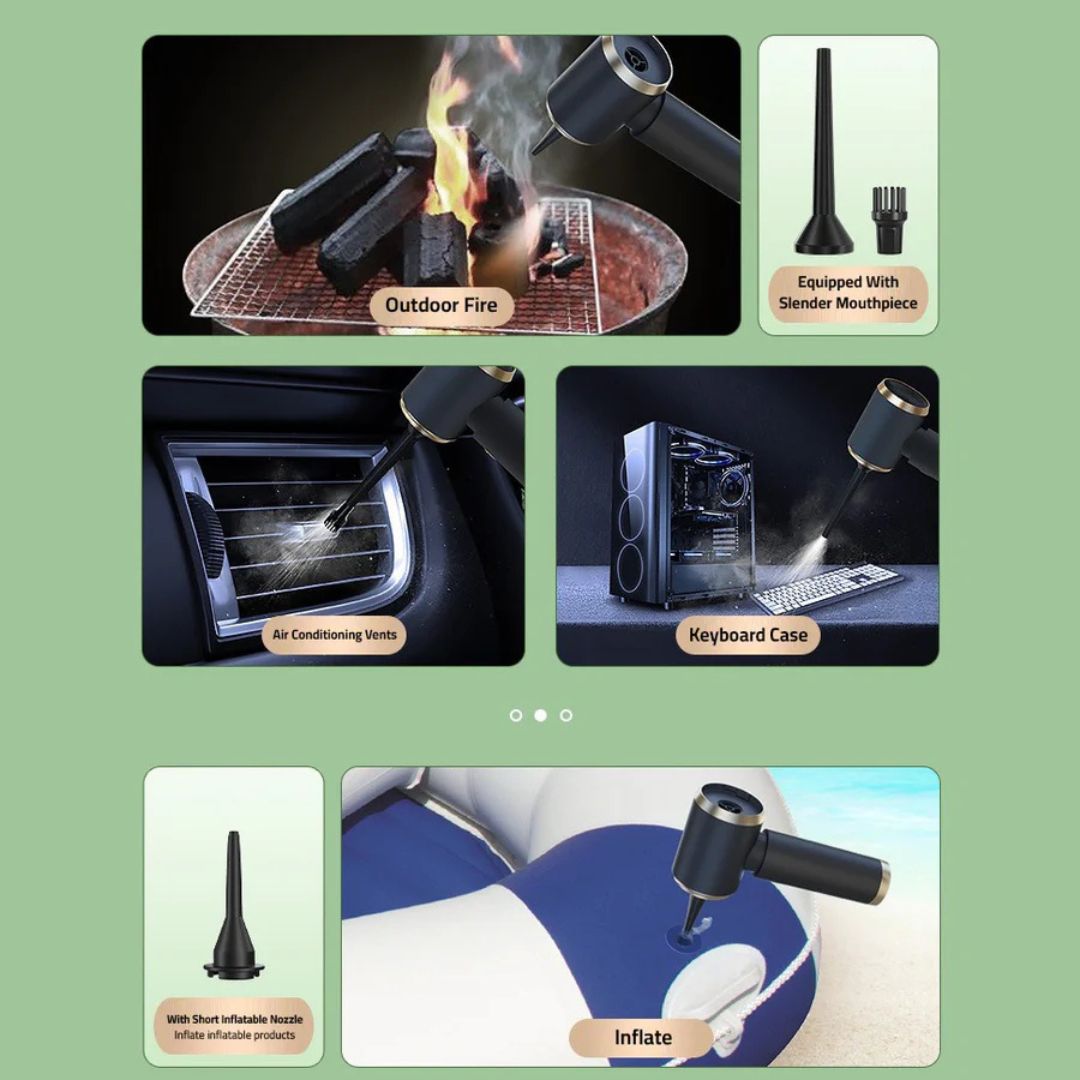 Outdoor Fire

Equipped With Slender Mouthpiece

Air Conditioning Vents

Keyboard Case

With Short Inflatable Nozzle
Inflate inflatable products

Inflate