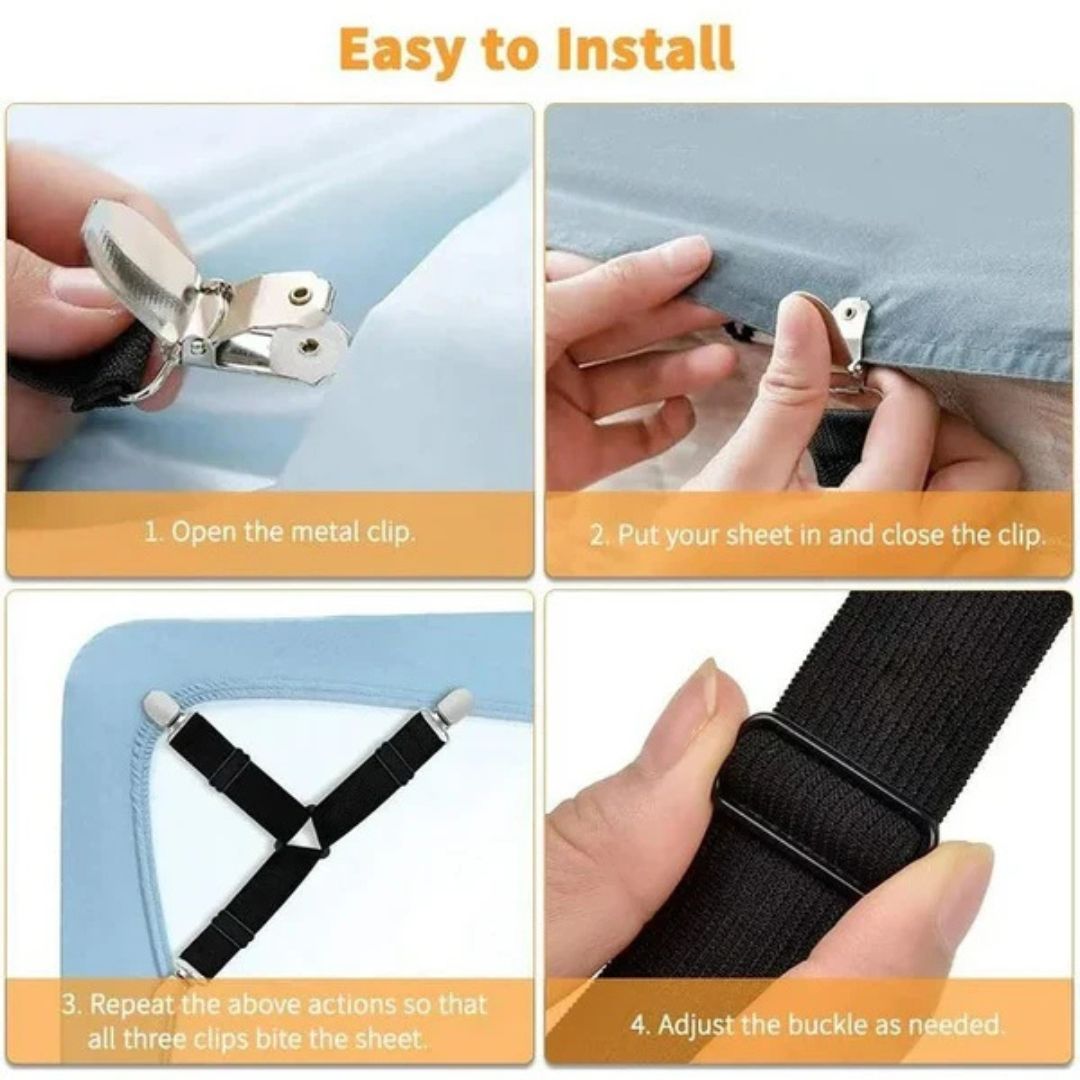 Easy to Install

1. Open the metal clip.

2. Put your sheet in and close the clip.

3. Repeat the above actions so that all three clips bite the sheet.

4. Adjust the buckle as needed.