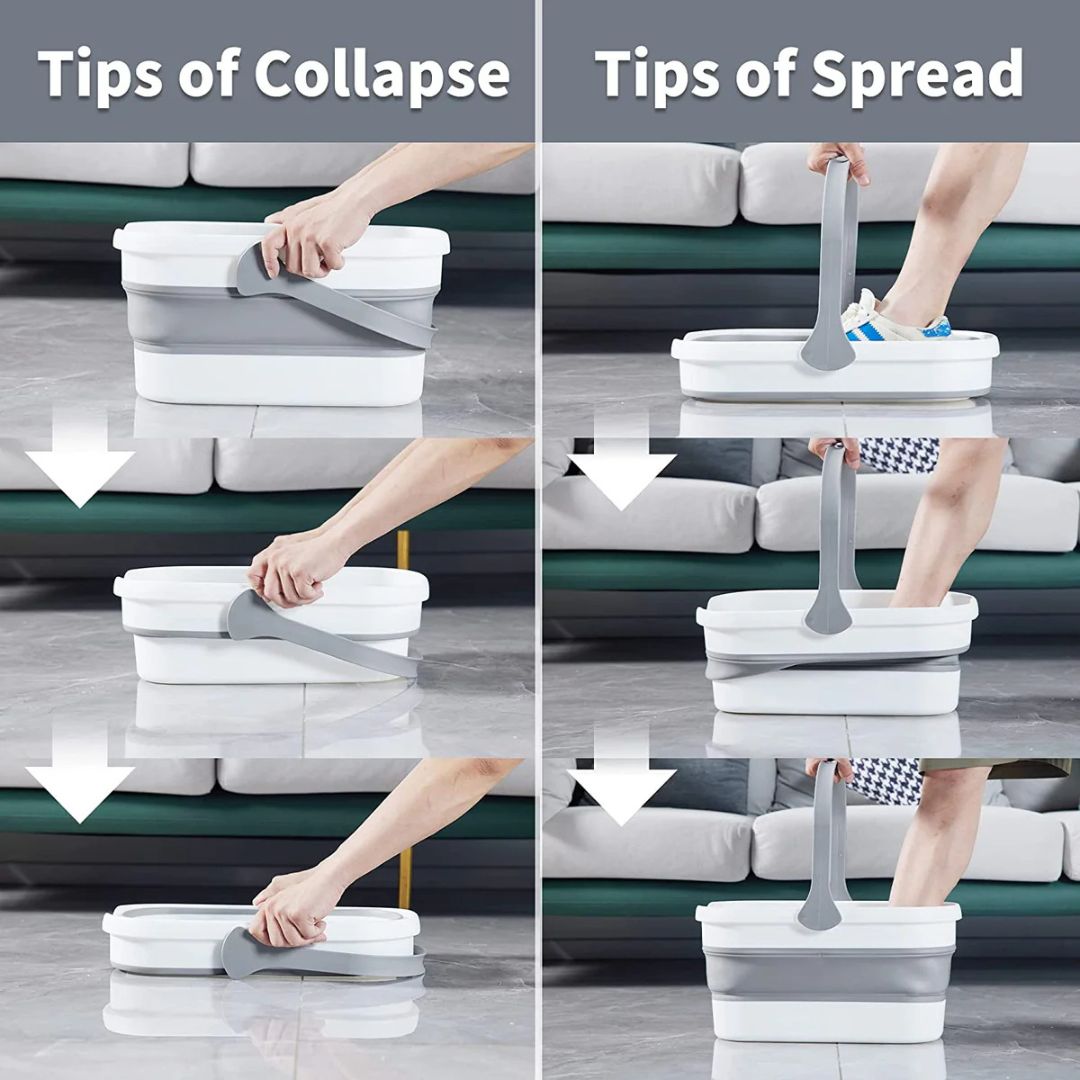 Tips of Collapse

Tips of Spread