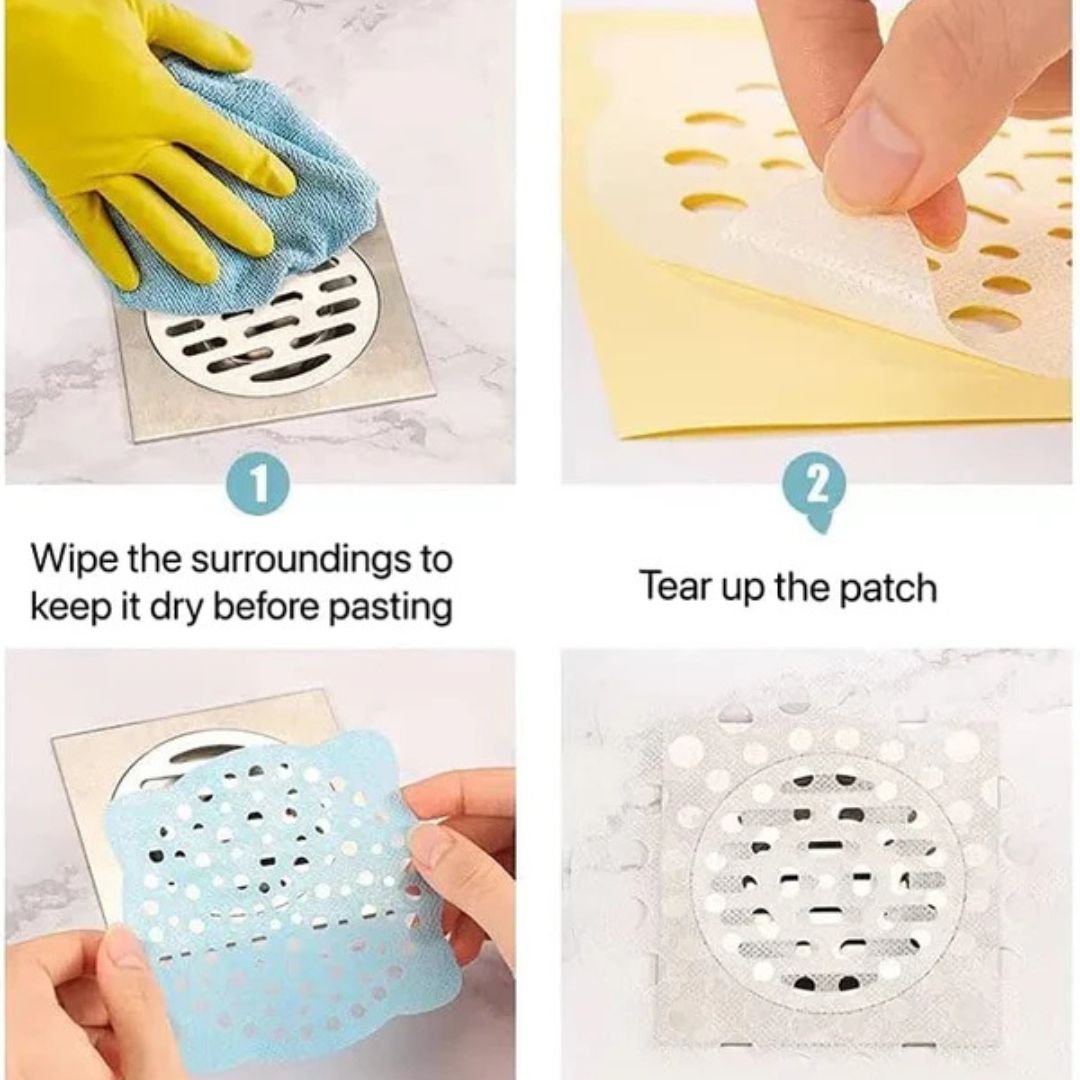 1

Wipe the surroundings to keep it dry before pasting

2

Tear up the patch