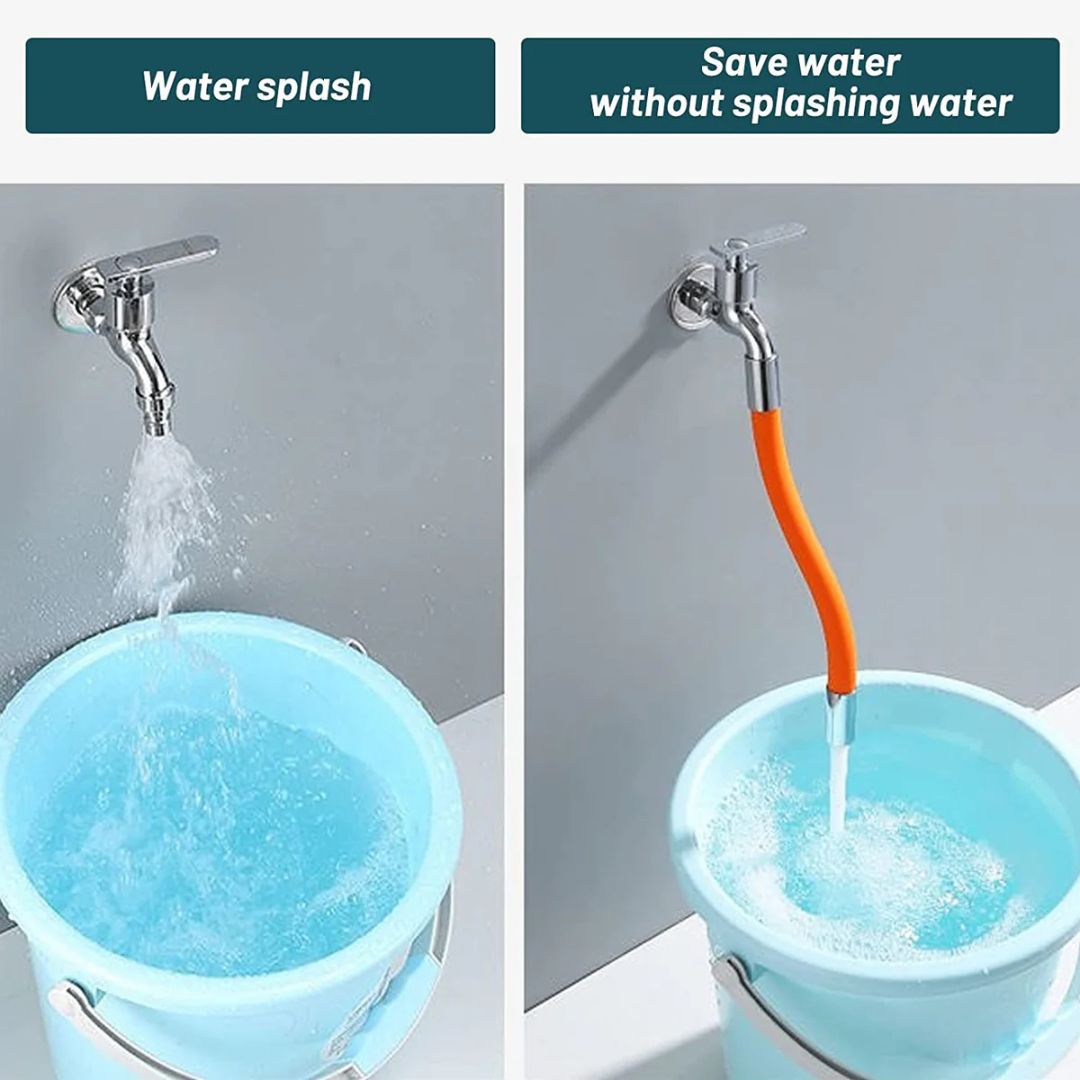 Water splash

Save water
without splashing water