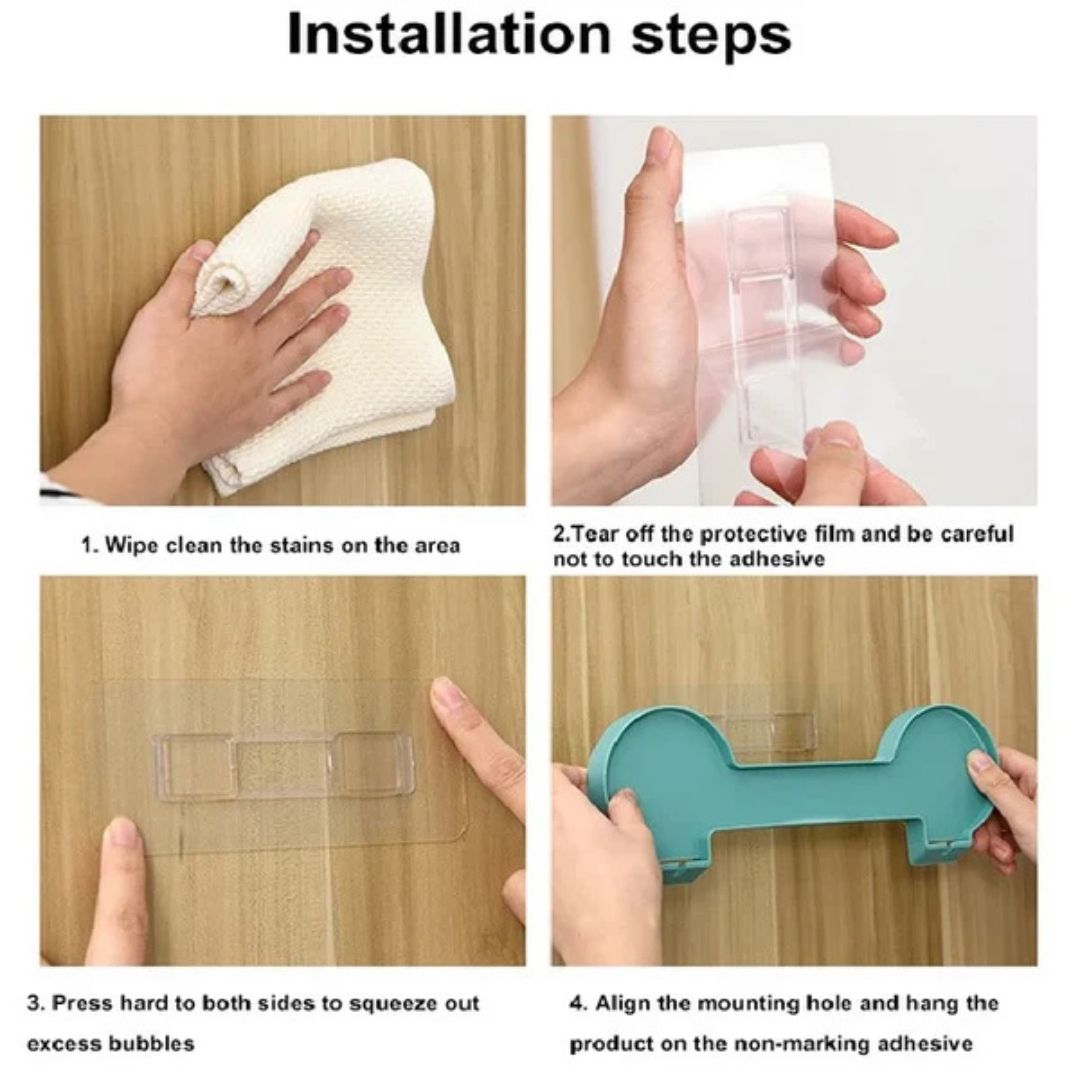 Installation steps

1. Wipe clean the stains on the area

2.Tear off the protective film and be careful not to touch the adhesive

3. Press hard to both sides to squeeze out excess bubbles

4. Align the mounting hole and hang the product on the non-marking adhesive