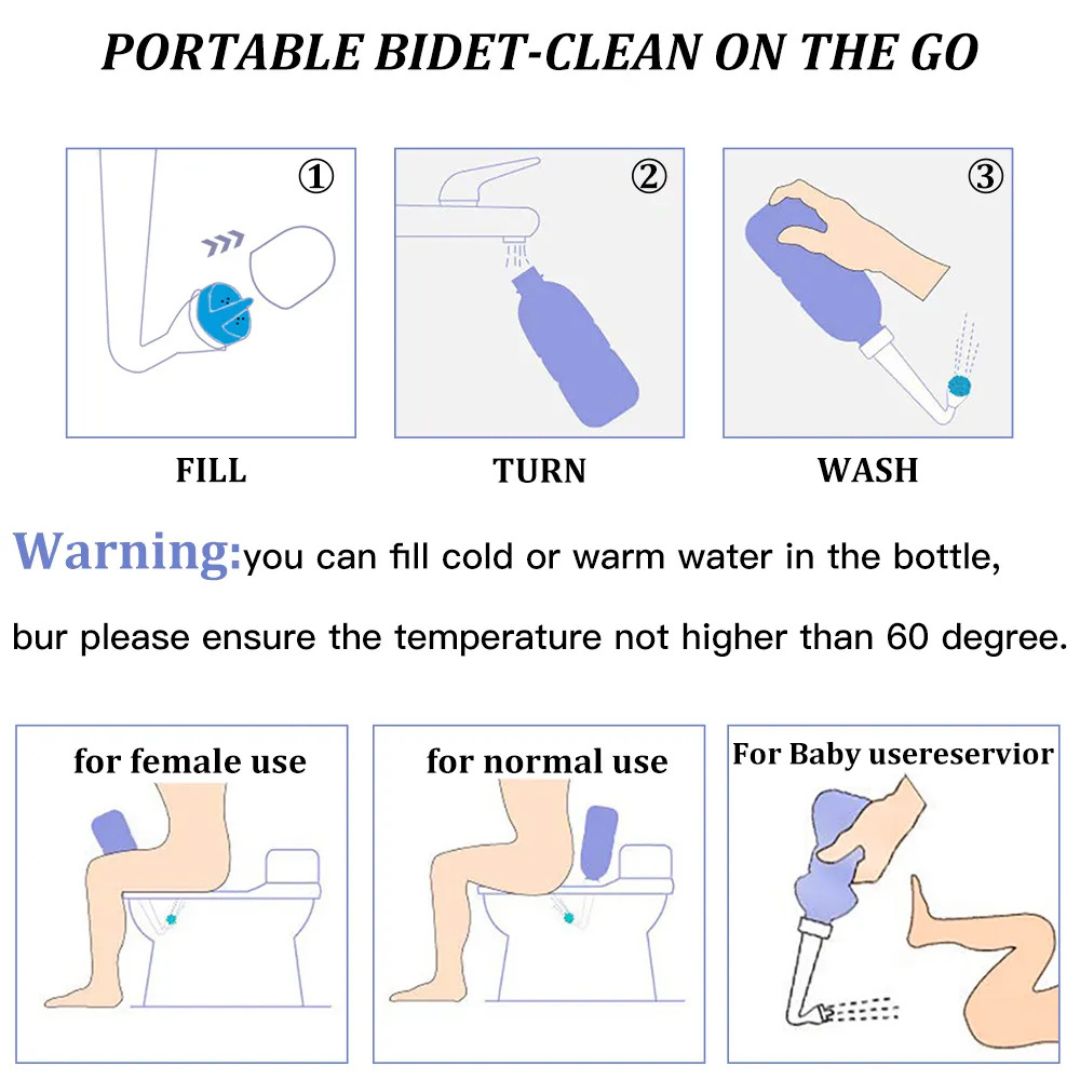 PORTABLE BIDET-CLEAN ON THE GO

①

②

③

FILL

TURN

WASH

Warning:you can fill cold or warm water in the bottle, bur please ensure the temperature not higher than 60 degree.

for female use

for normal use

For Baby usereservior