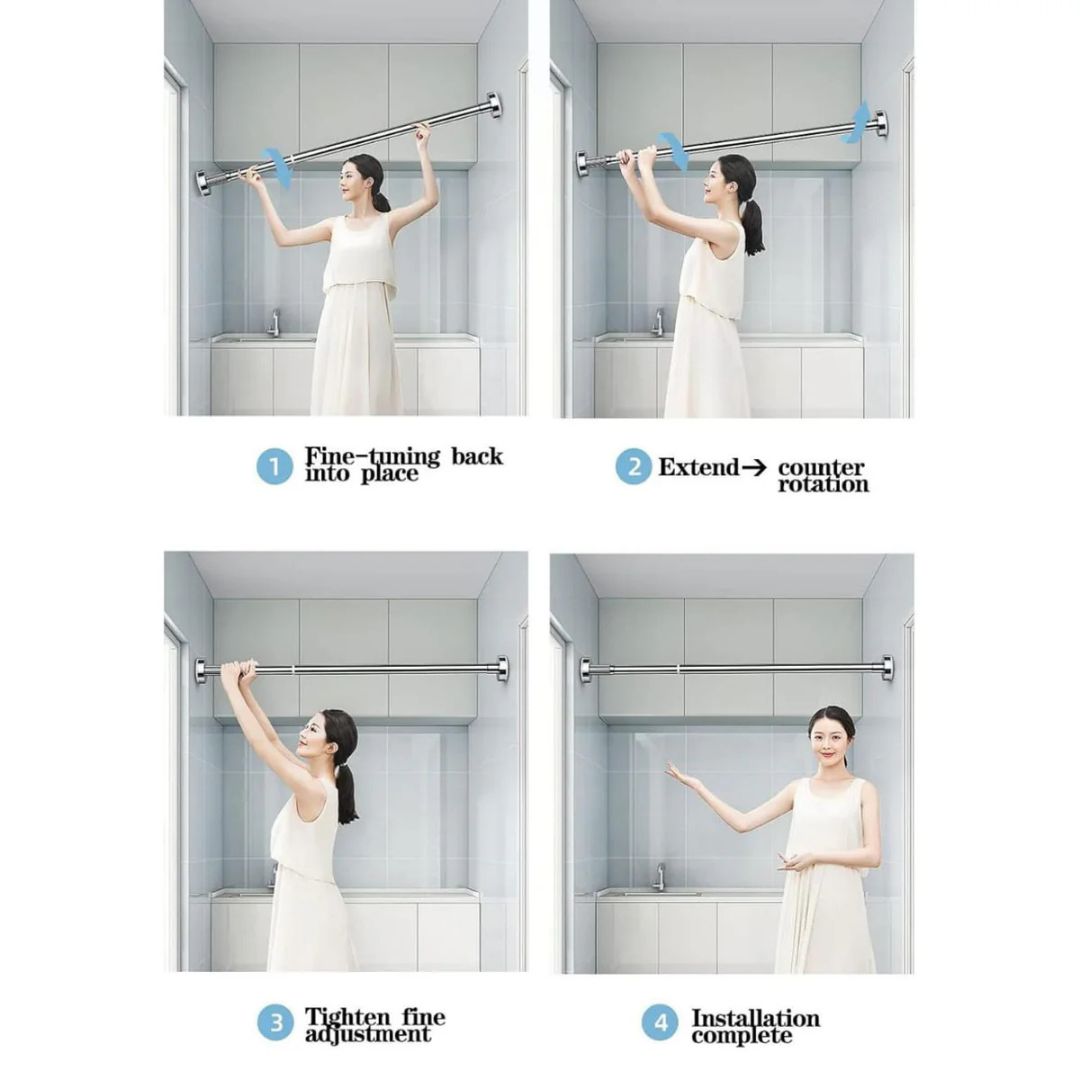 1 Fine-tuning back into place

2 Extend→ counter rotation

3 Tighten fine adjustment

4 Installation complete