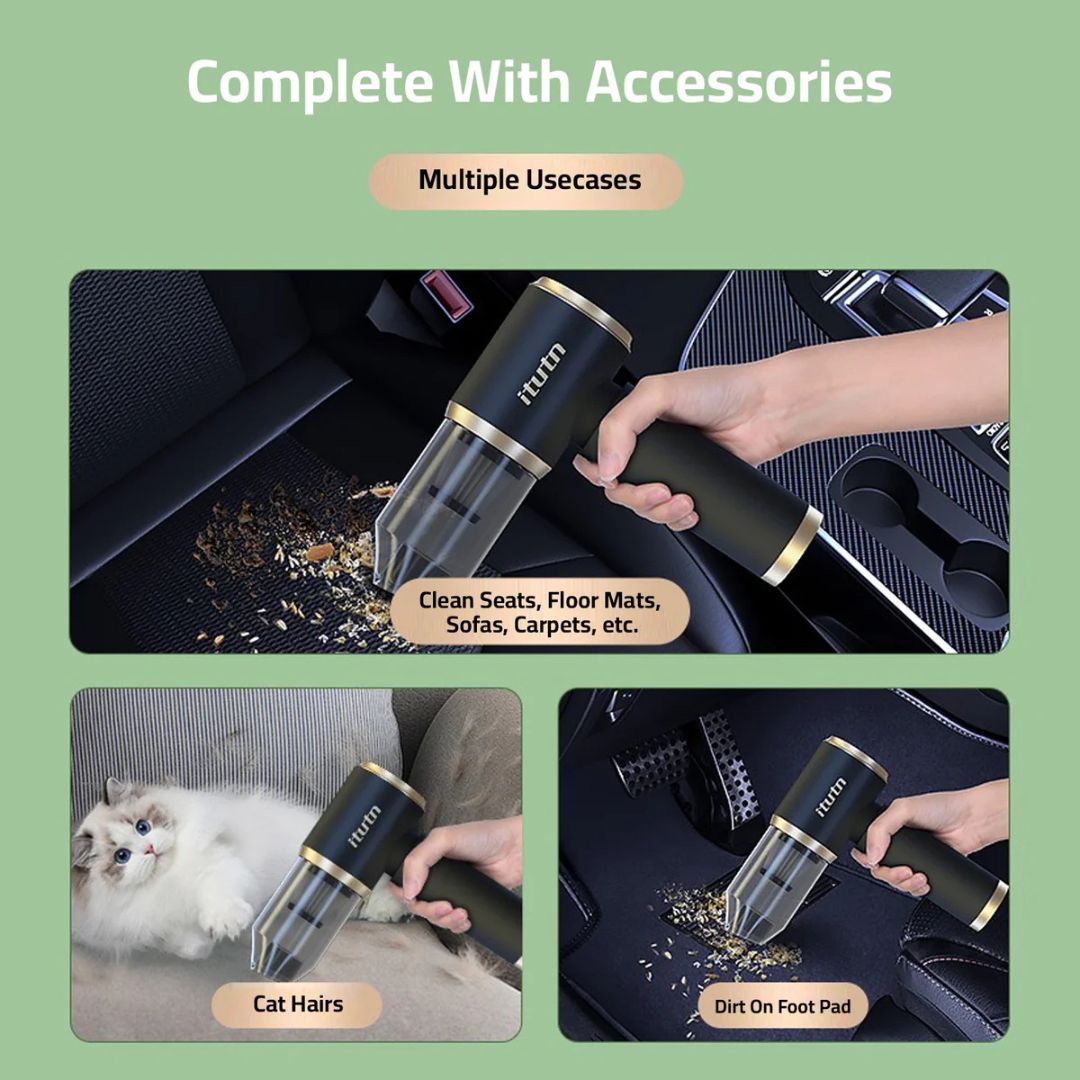 Complete With Accessories

Multiple Usecases

itutn

Clean Seats, Floor Mats, Sofas, Carpets, etc.

itutn

Cat Hairs

itutn

Dirt On Foot Pad