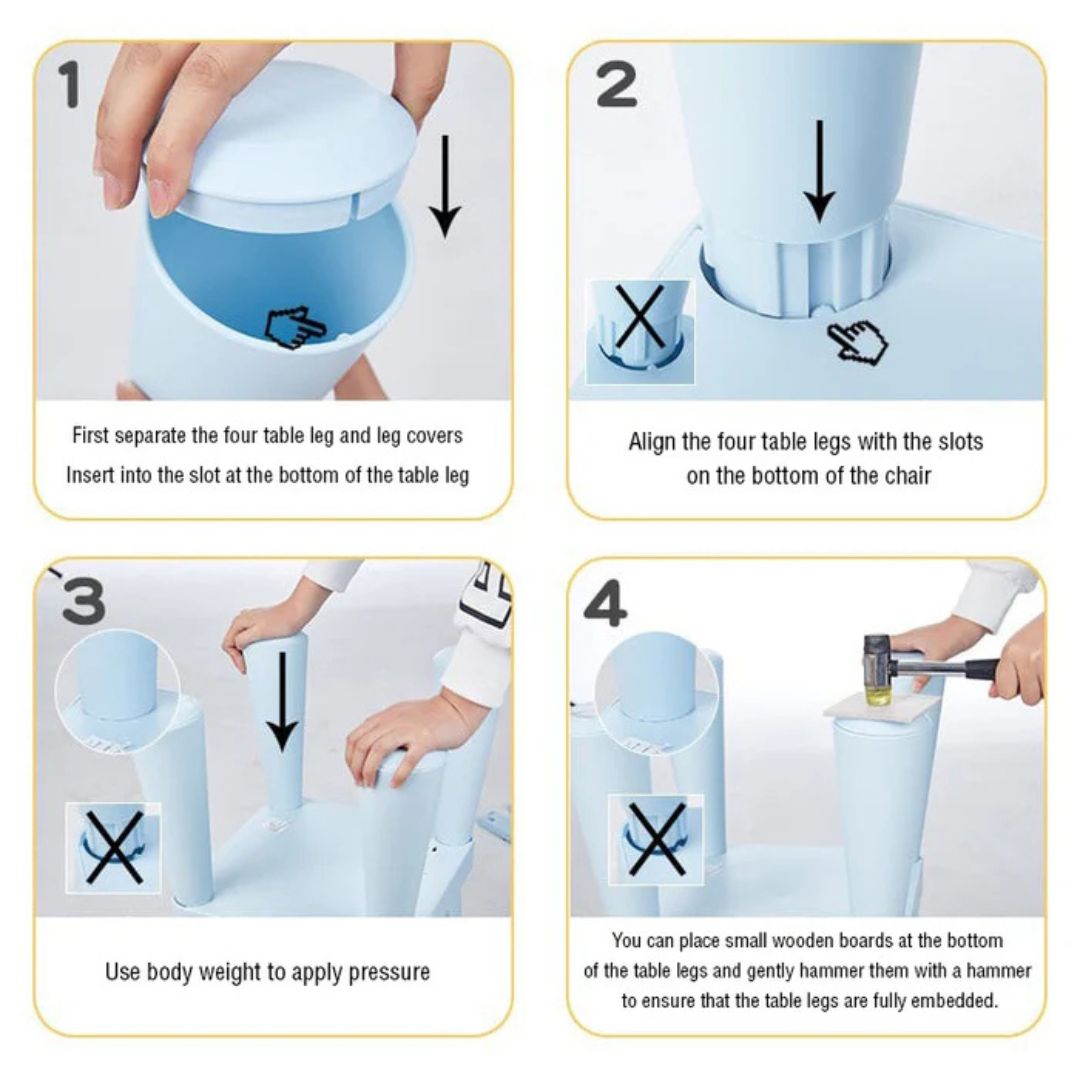 1

First separate the four table leg and leg covers
Insert into the slot at the bottom of the table leg

2

Align the four table legs with the slots
on the bottom of the chair

3

Use body weight to apply pressure

4

You can place small wooden boards at the bottom
of the table legs and gently hammer them with a hammer
to ensure that the table legs are fully embedded.