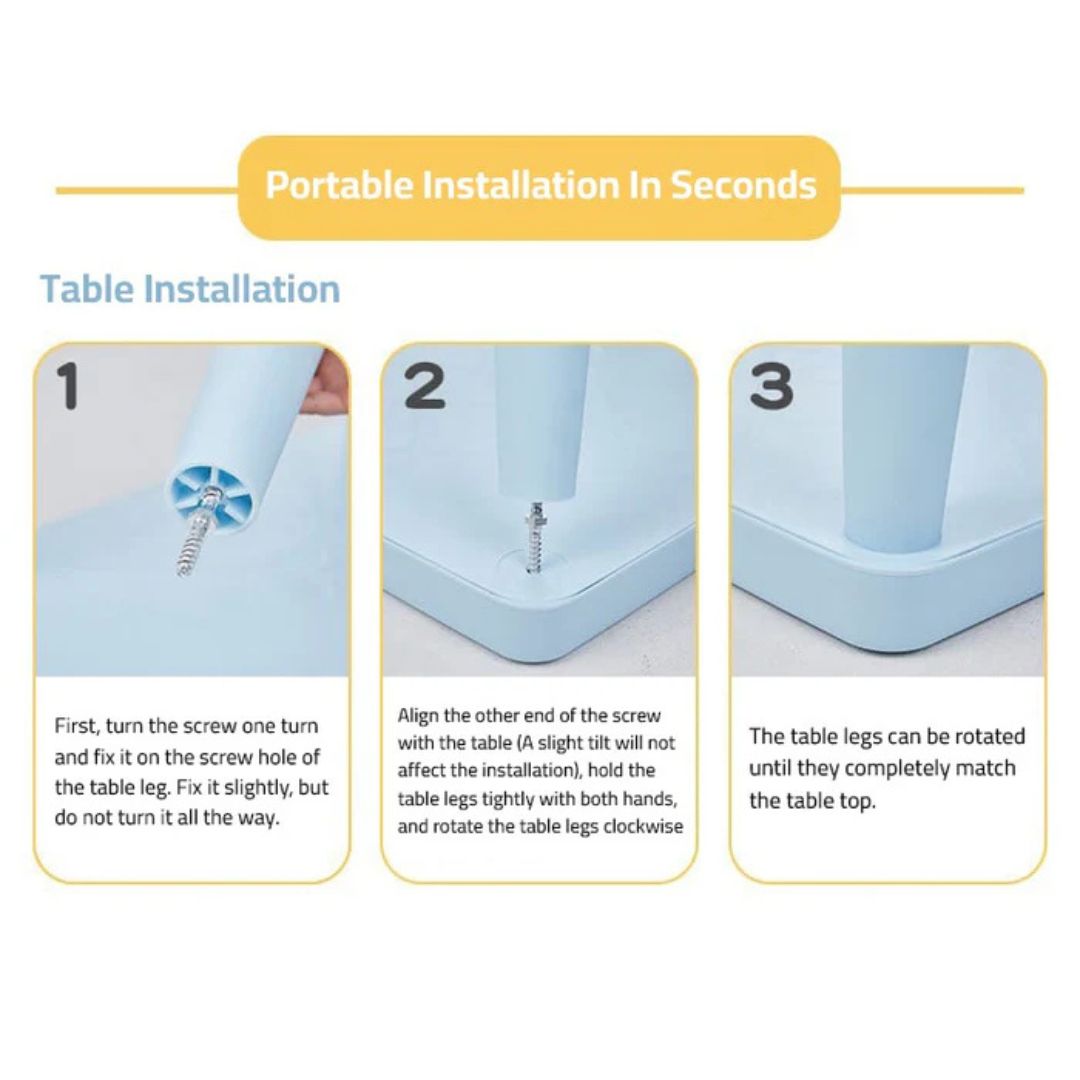 Portable Installation In Seconds

Table Installation

1

First, turn the screw one turn and fix it on the screw hole of the table leg. Fix it slightly, but do not turn it all the way.

2

Align the other end of the screw with the table (A slight tilt will not affect the installation), hold the table legs tightly with both hands, and rotate the table legs clockwise

3

The table legs can be rotated until they completely match the table top.