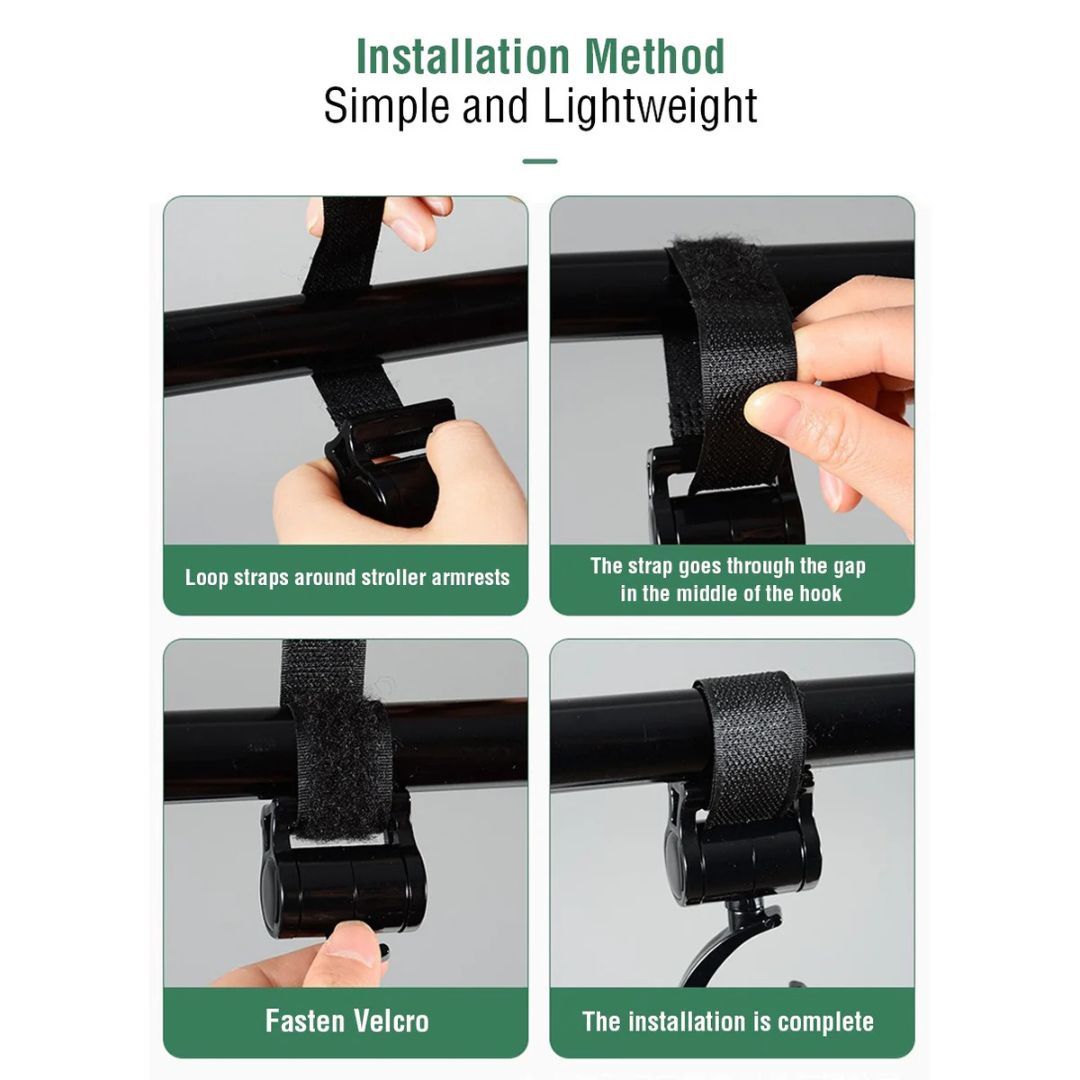 Installation Method
Simple and Lightweight

Loop straps around stroller armrests

The strap goes through the gap in the middle of the hook

Fasten Velcro

The installation is complete