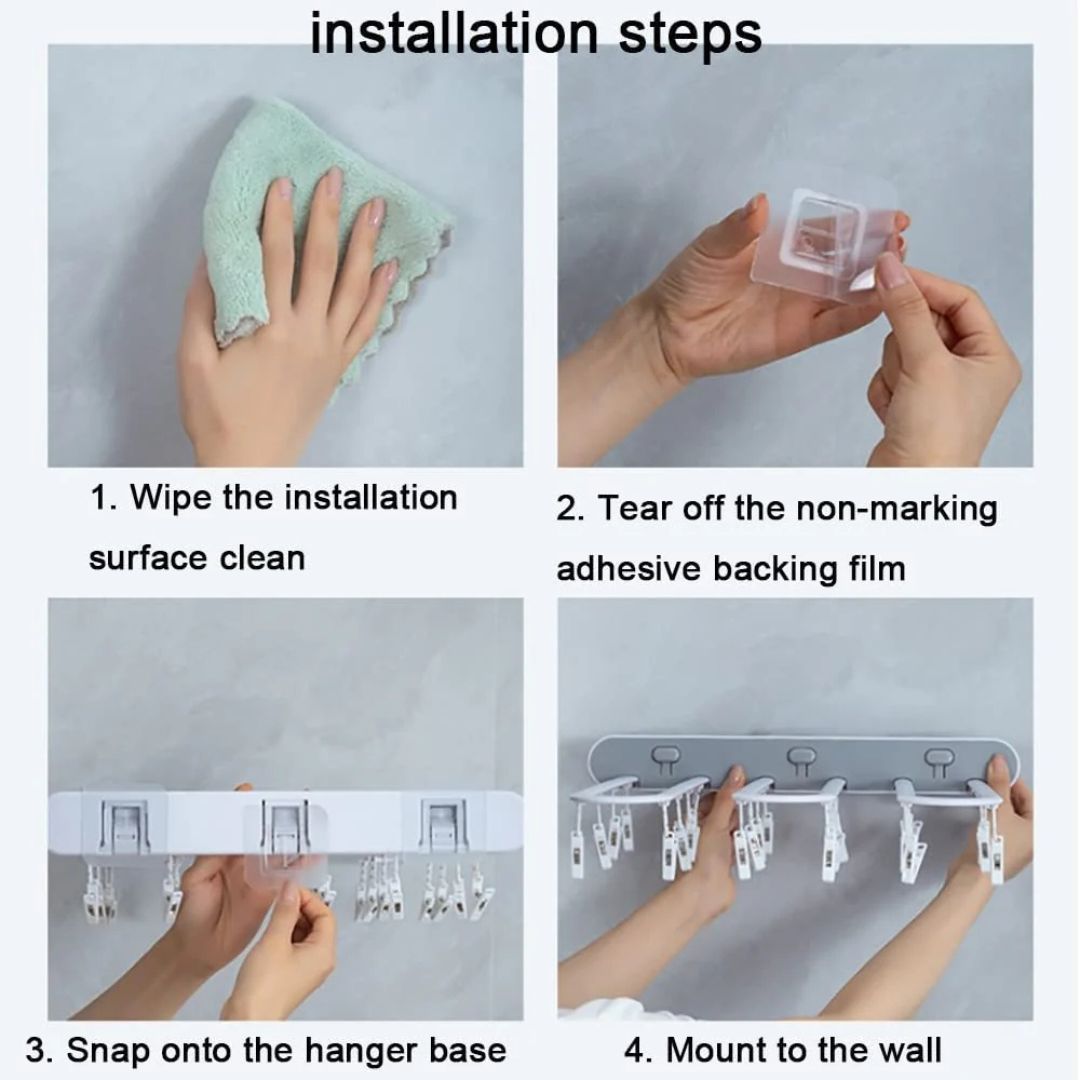 installation steps

1. Wipe the installation surface clean

2. Tear off the non-marking adhesive backing film

3. Snap onto the hanger base

4. Mount to the wall