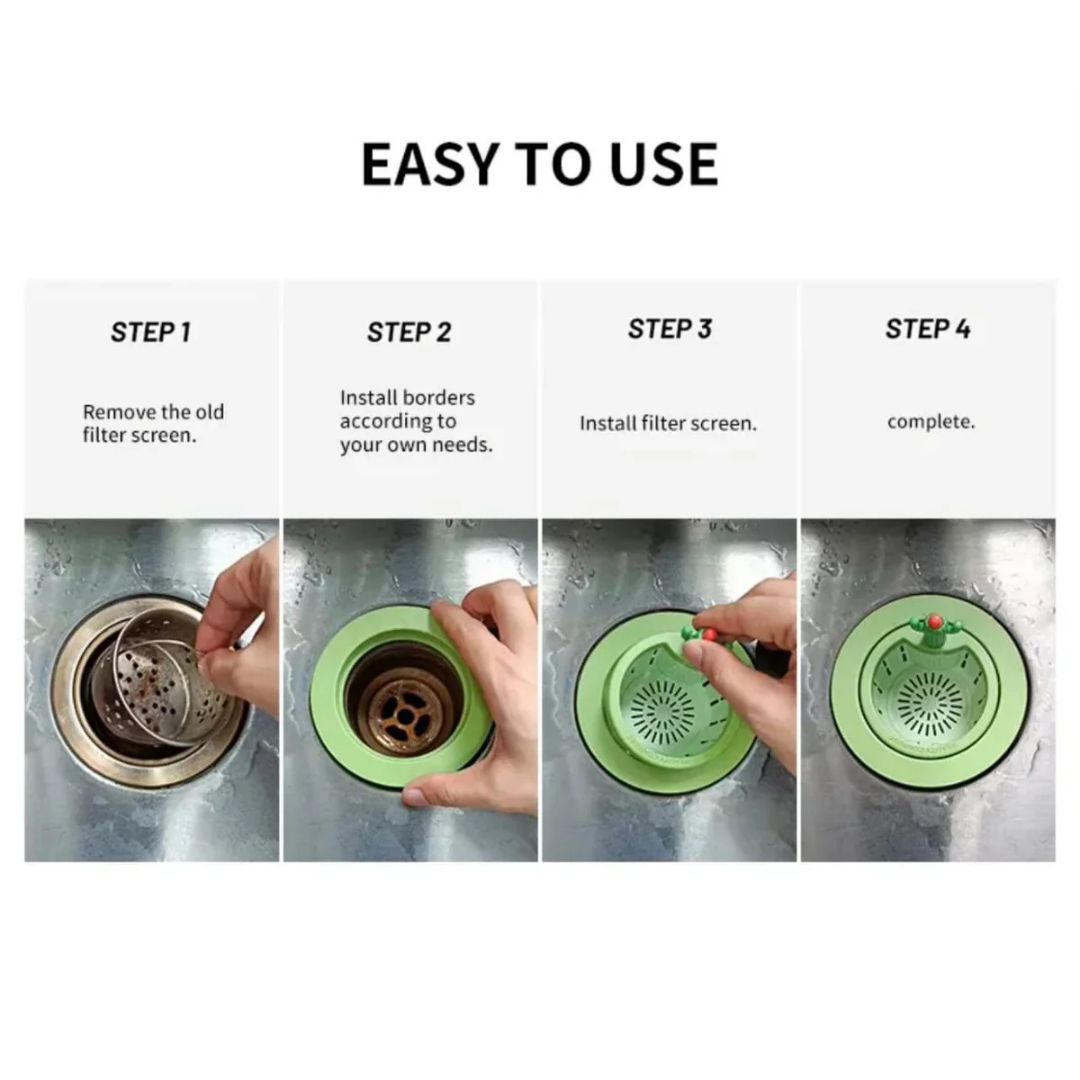 EASY TO USE

STEP 1

Remove the old filter screen.

STEP 2

Install borders according to your own needs.

STEP 3

Install filter screen.

STEP 4

complete.