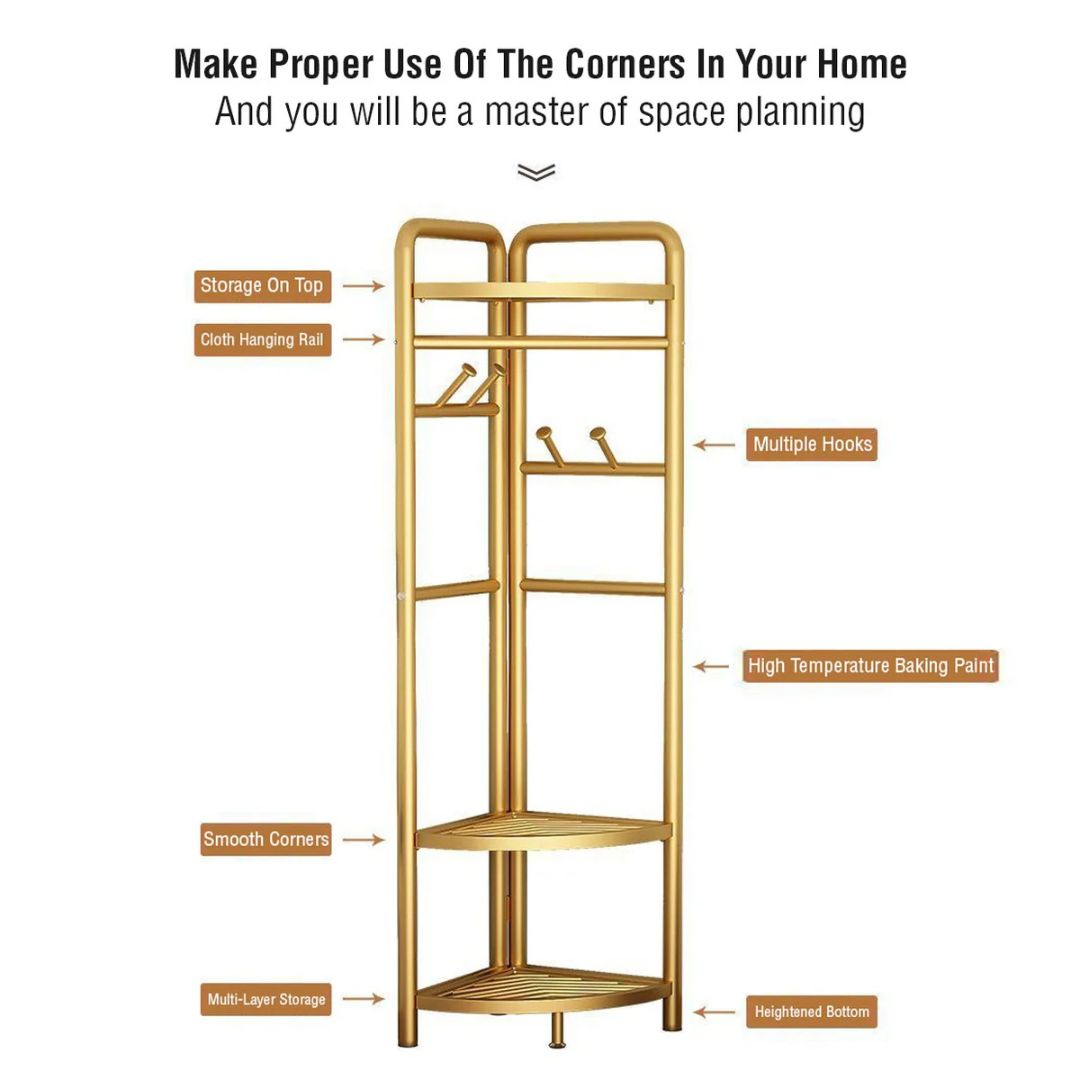 Make Proper Use Of The Corners In Your Home
And you will be a master of space planning

Storage On Top

Cloth Hanging Rail

Multiple Hooks

High Temperature Baking Paint

Smooth Corners

Multi-Layer Storage

Heightened Bottom