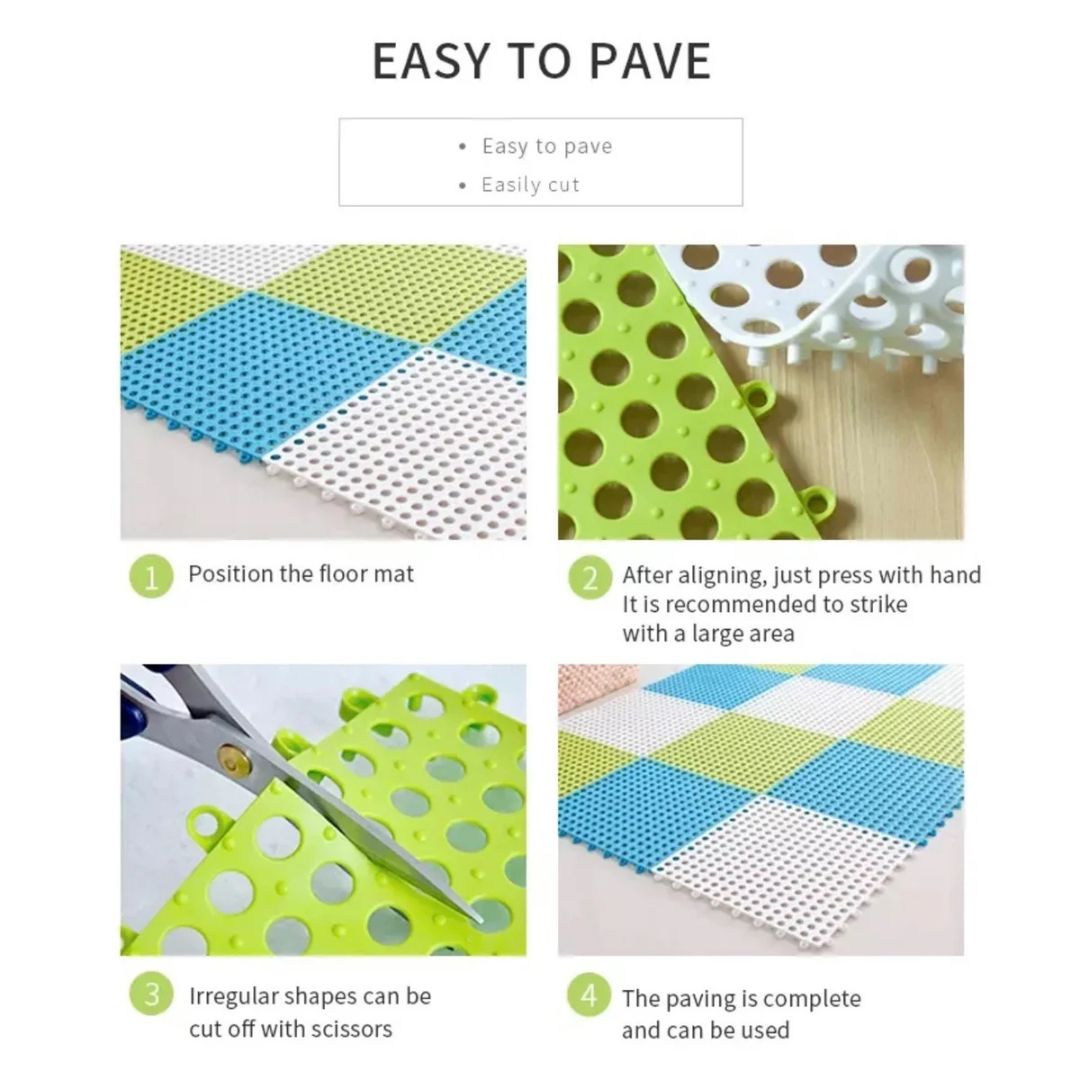 EASY TO PAVE

• Easy to pave
• Easily cut

1 Position the floor mat

2 After aligning, just press with hand
It is recommended to strike with a large area

3 Irregular shapes can be cut off with scissors

4 The paving is complete and can be used