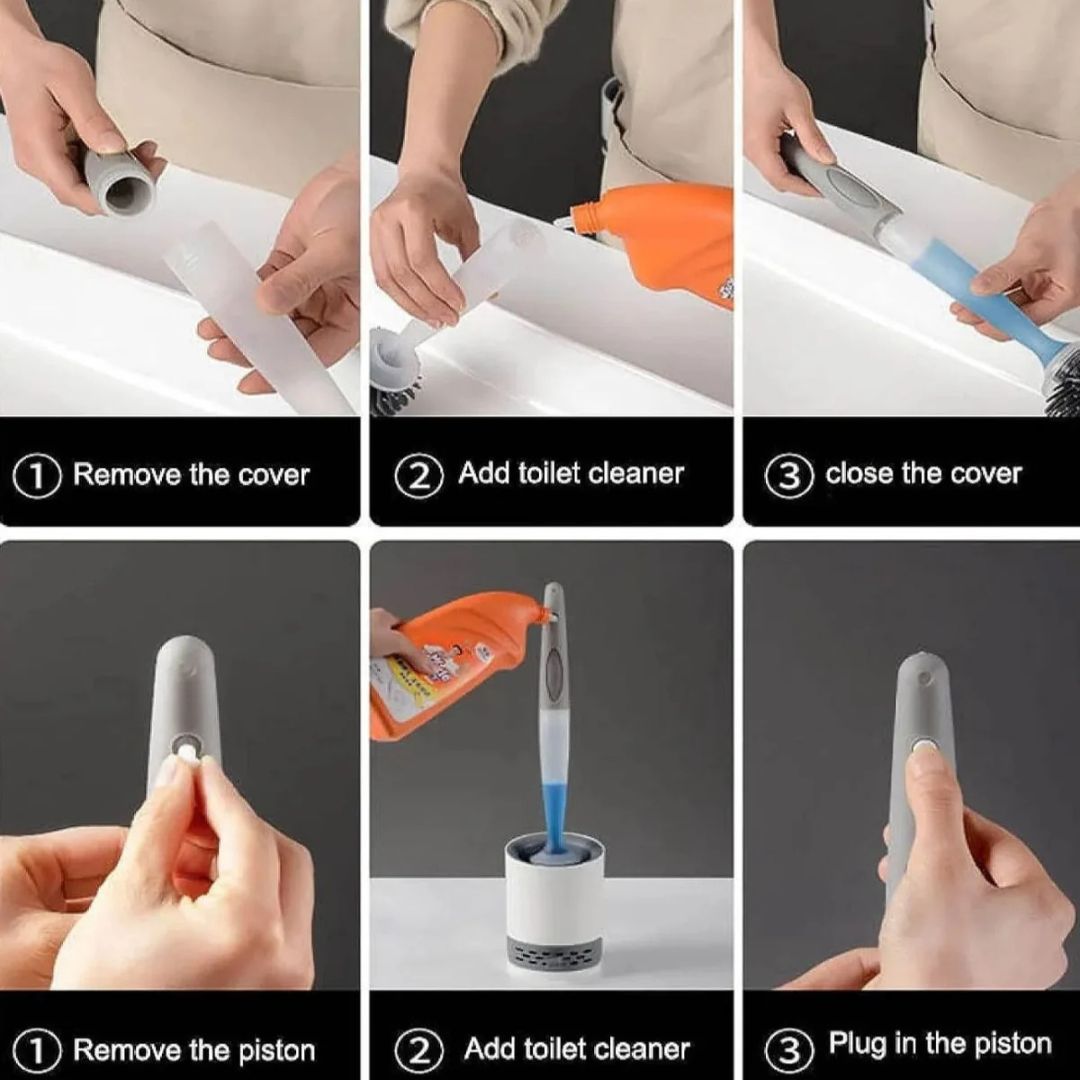 ① Remove the cover

② Add toilet cleaner

③ close the cover

① Remove the piston

② Add toilet cleaner

③ Plug in the piston