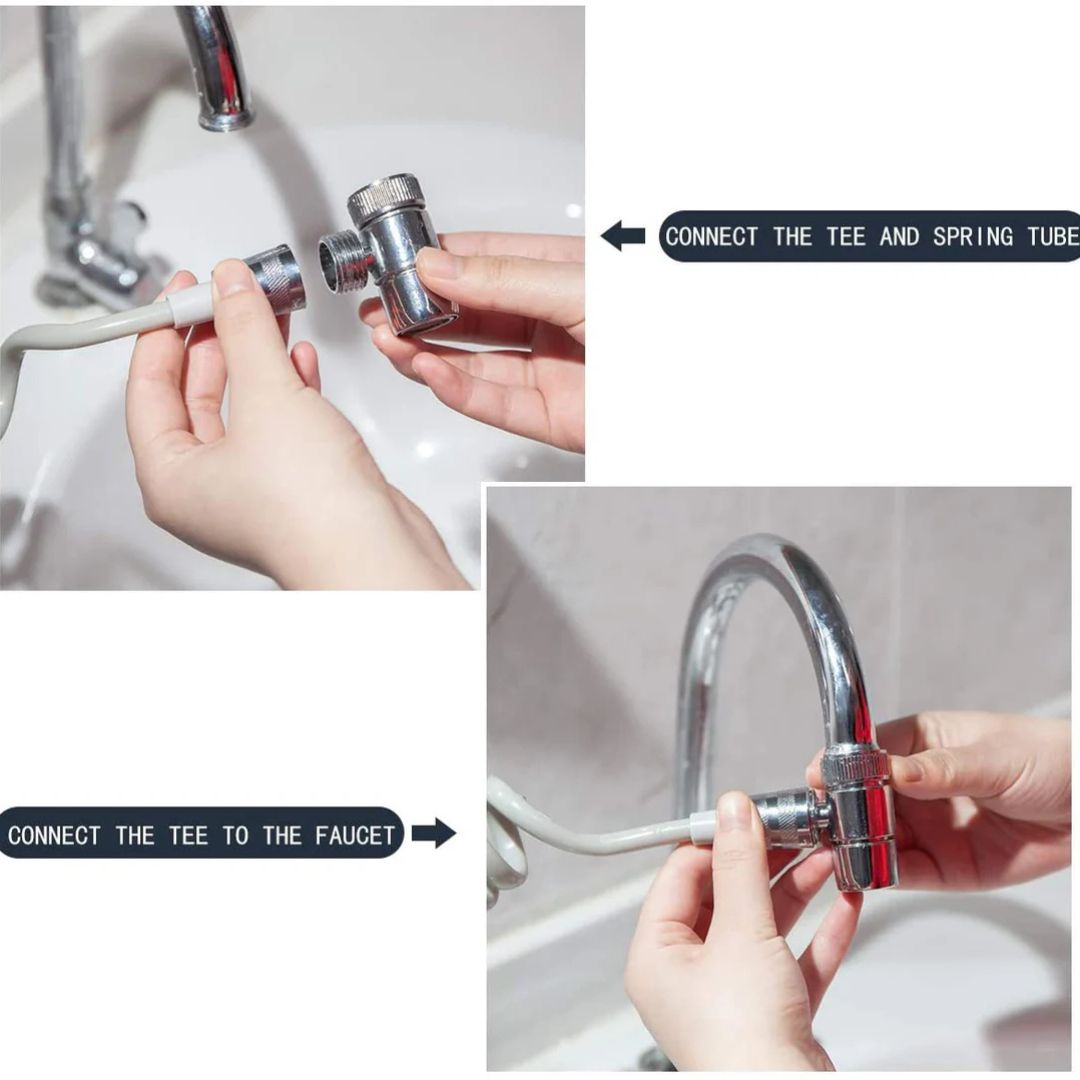 CONNECT THE TEE AND SPRING TUBE

CONNECT THE TEE TO THE FAUCET