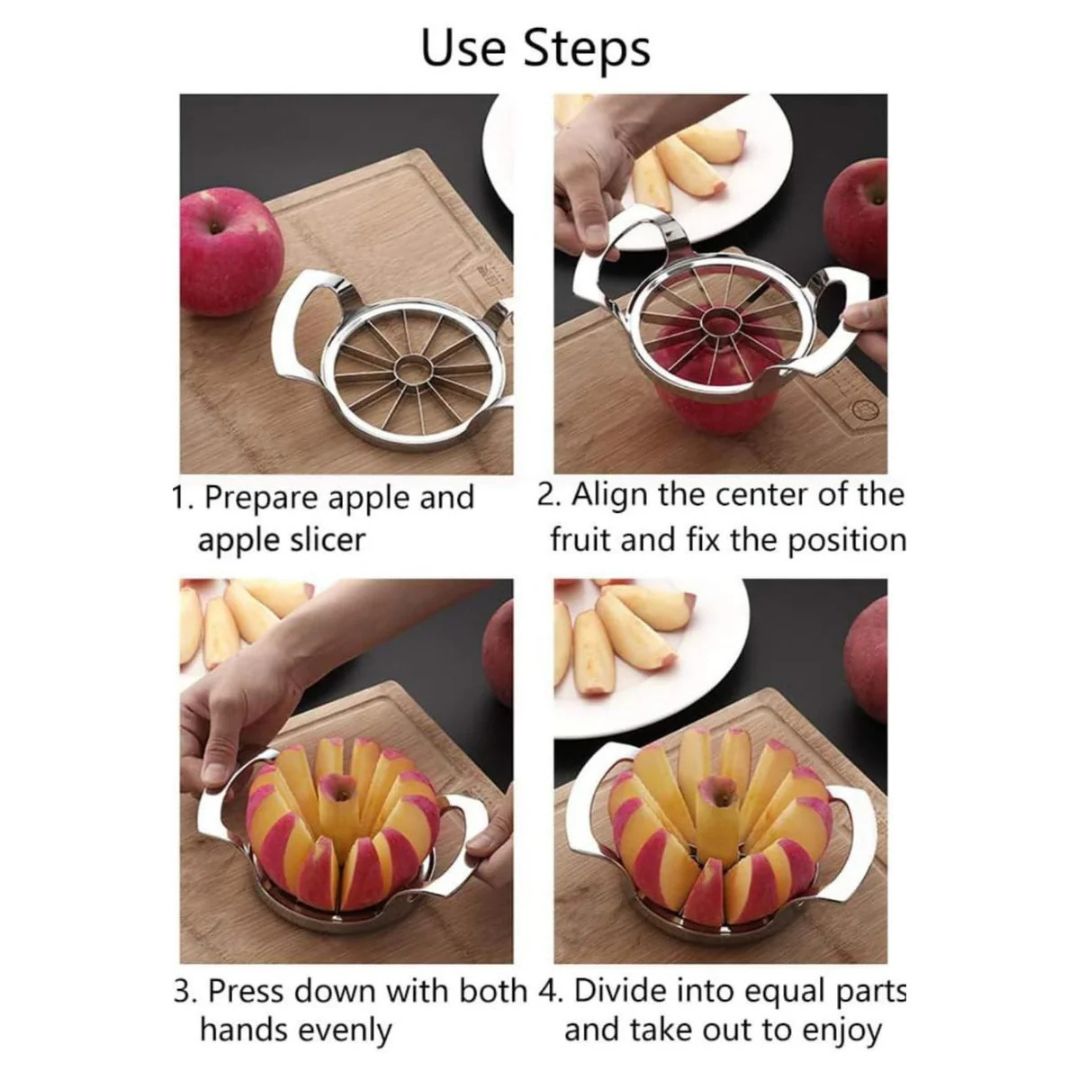 Use Steps

1. Prepare apple and apple slicer

2. Align the center of the fruit and fix the position

3. Press down with both hands evenly

4. Divide into equal parts and take out to enjoy